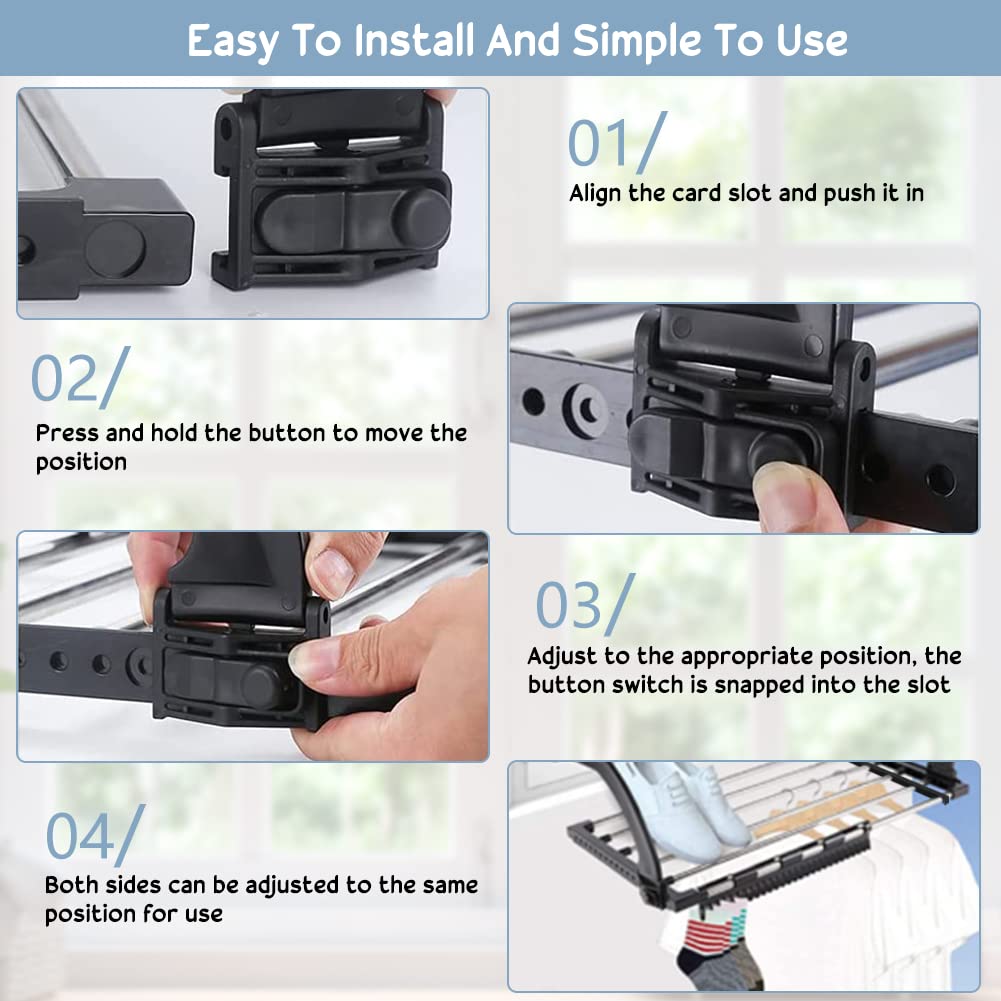 Easy To Install And Simple To Use

01/

Align the card slot and push it in

02/

Press and hold the button to move the position

03/

Adjust to the appropriate position, the button switch is snapped into the slot

04/

Both sides can be adjusted to the same position for use