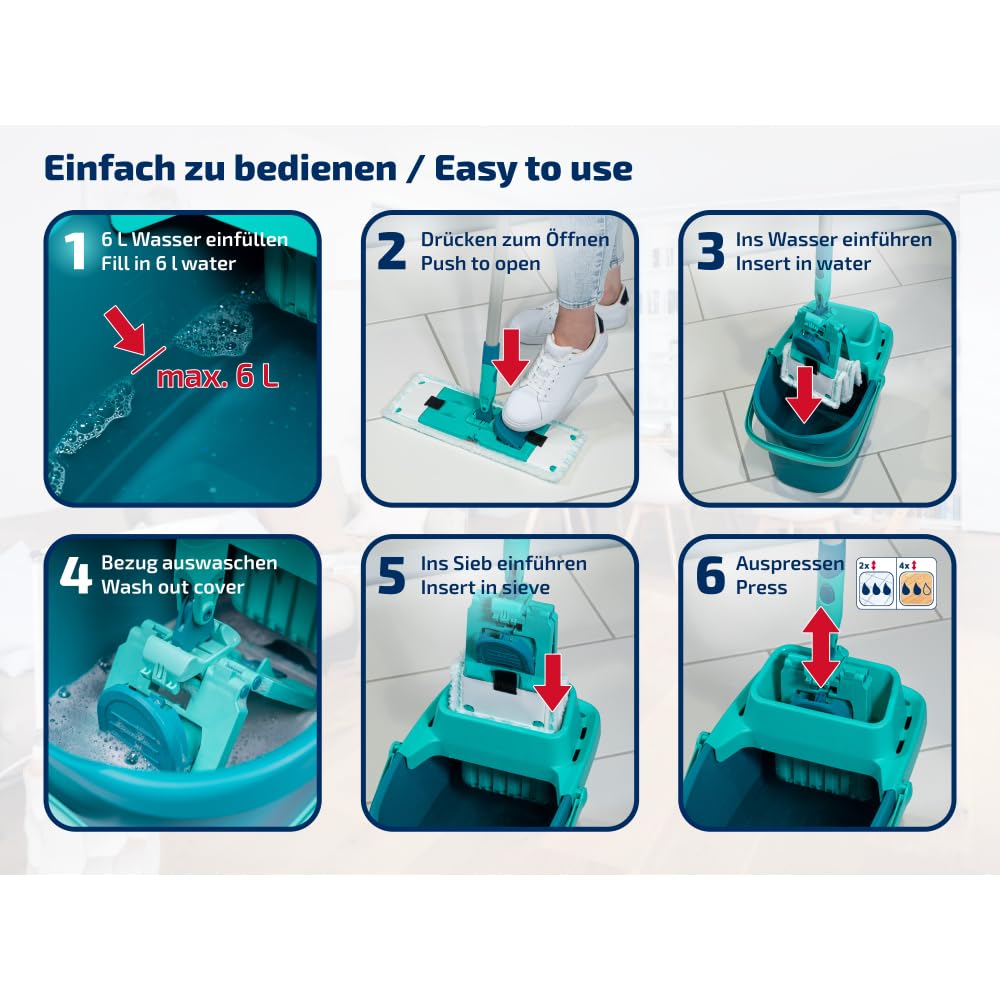 Einfach zu bedienen / Easy to use

1 6 L Wasser einfüllen
Fill in 6 l water

max. 6 L

2 Drücken zum Öffnen
Push to open

3 Ins Wasser einführen
Insert in water

4 Bezug auswaschen
Wash out cover

5 Ins Sieb einführen
Insert in sieve

6 Auspressen
Press

2x

4x