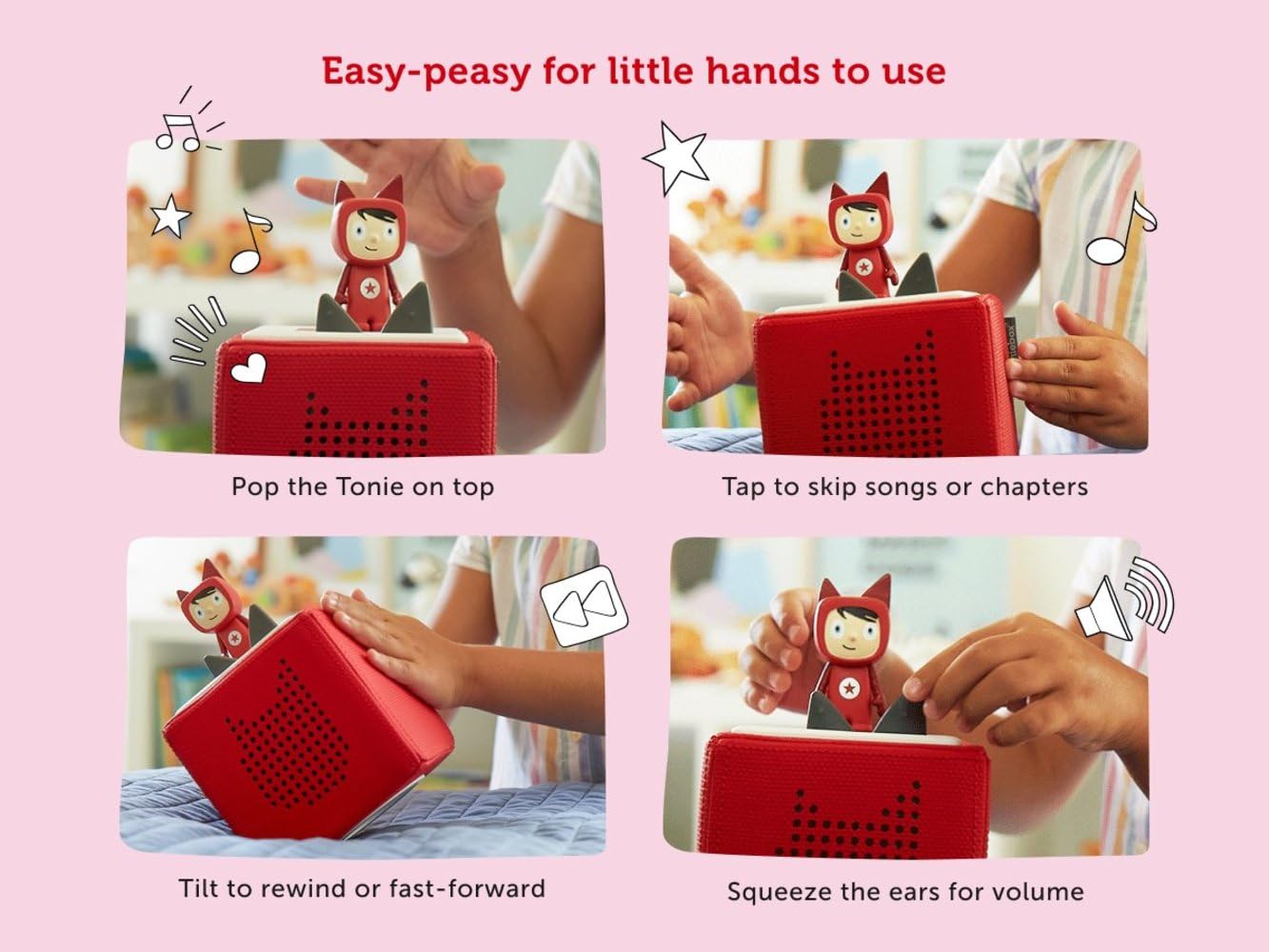 Easy-peasy for little hands to use

Pop the Tonie on top

Tap to skip songs or chapters

Tilt to rewind or fast-forward

Squeeze the ears for volume