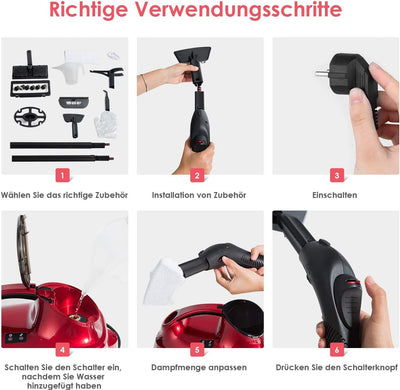 Richtige Verwendungsschritte

1

Wählen Sie das richtige Zubehör

2

Installation von Zubehör

3

Einschalten

4

Schalten Sie den Schalter ein, nachdem Sie Wasser hinzugefügt haben

5

Dampfmenge anpassen

6

Drücken Sie den Schalterknopf