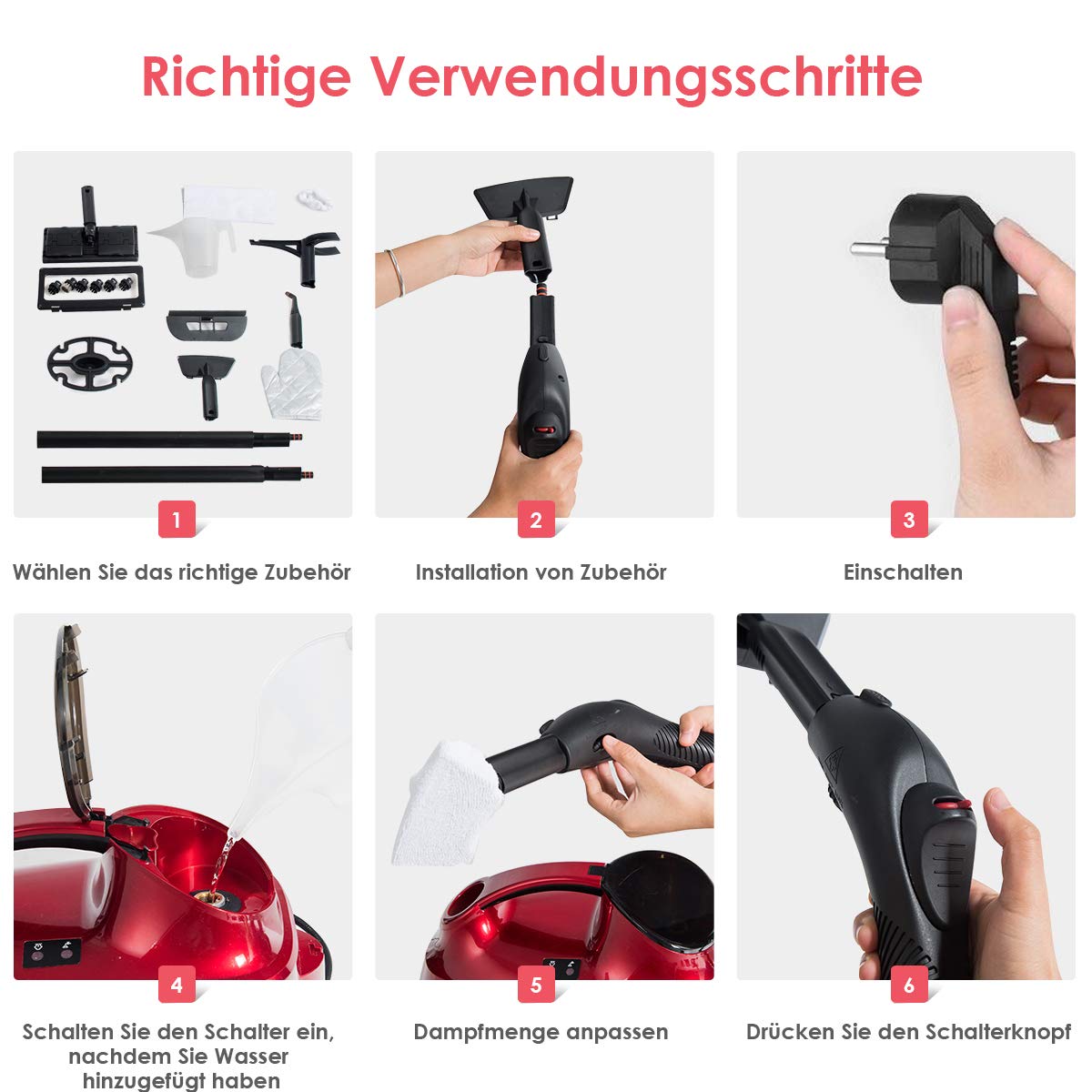 Richtige Verwendungsschritte

1

Wählen Sie das richtige Zubehör

2

Installation von Zubehör

3

Einschalten

4

Schalten Sie den Schalter ein, nachdem Sie Wasser hinzugefügt haben

5

Dampfmenge anpassen

6

Drücken Sie den Schalterknopf