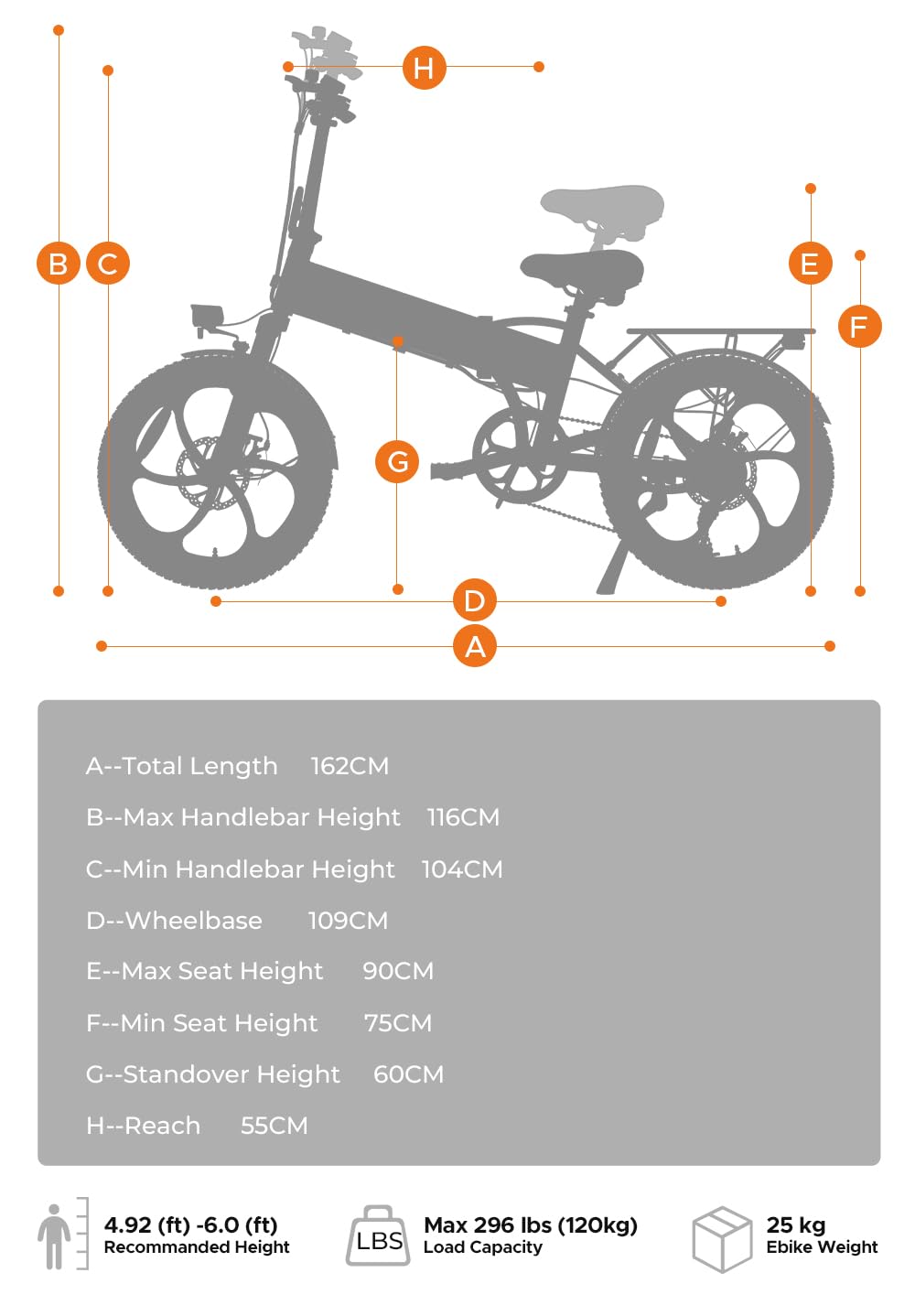 H

B C

E

F

G

D

A

A--Total Length 162CM

B--Max Handlebar Height 116CM

C--Min Handlebar Height 104CM

D--Wheelbase 109CM

E--Max Seat Height 90CM

F--Min Seat Height 75CM

G--Standover Height 60CM

H--Reach 55CM

4.92 (ft) -6.0 (ft)
Recommanded Height

LBS

Max 296 lbs (120kg)
Load Capacity

25 kg
Ebike Weight