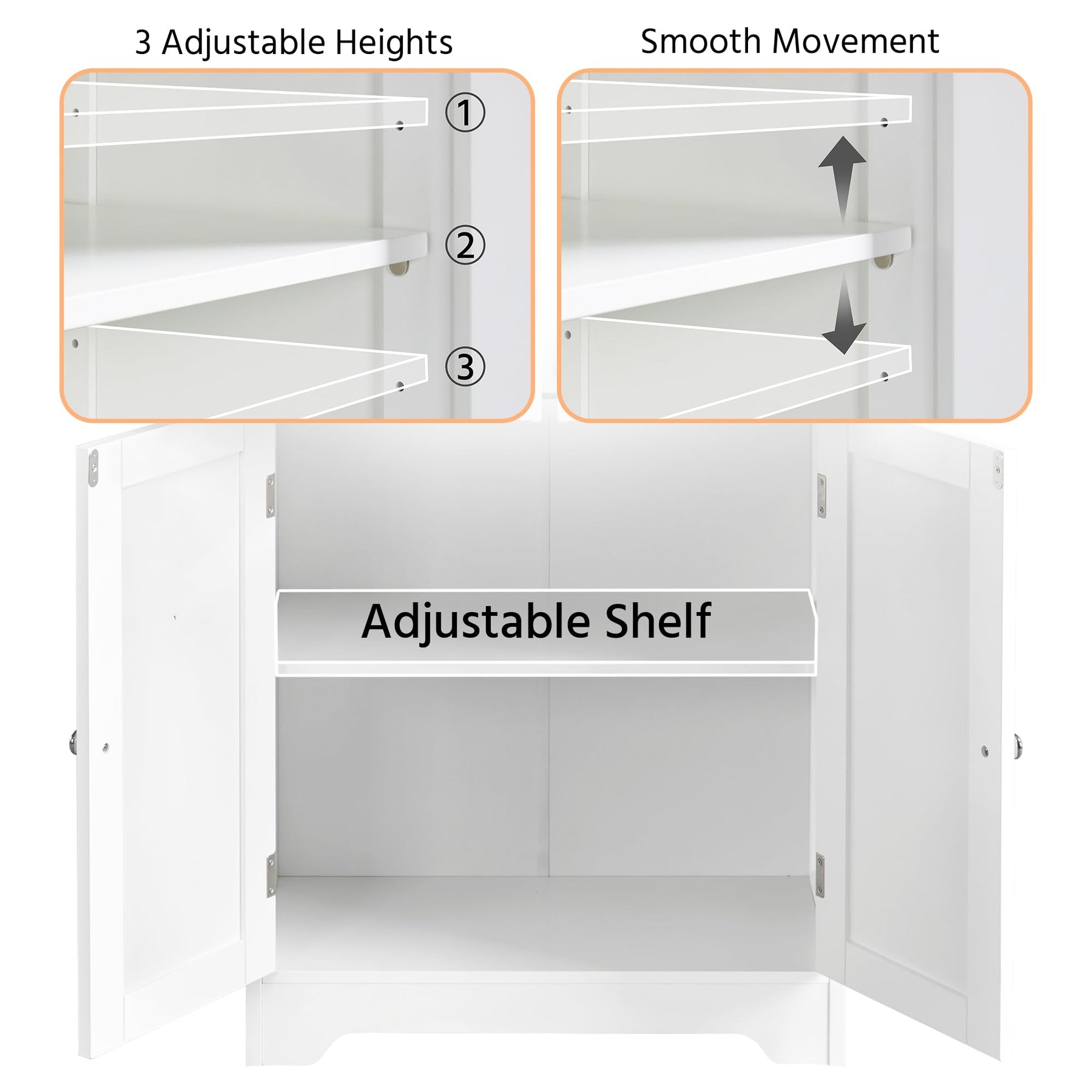 3 Adjustable Heights

①

②

③

Smooth Movement

Adjustable Shelf