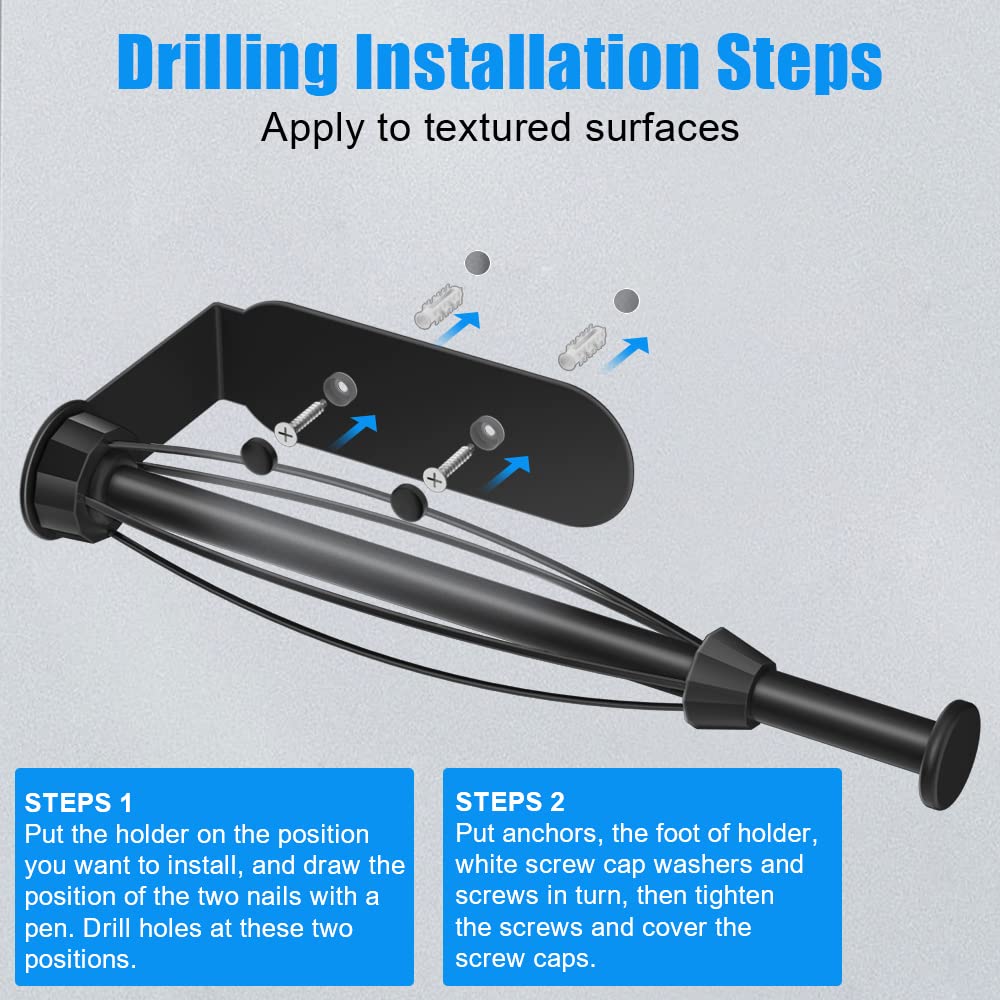 Drilling Installation Steps
Apply to textured surfaces

STEPS 1
Put the holder on the position you want to install, and draw the position of the two nails with a pen. Drill holes at these two positions.

STEPS 2
Put anchors, the foot of holder, white screw cap washers and screws in turn, then tighten the screws and cover the screw caps.