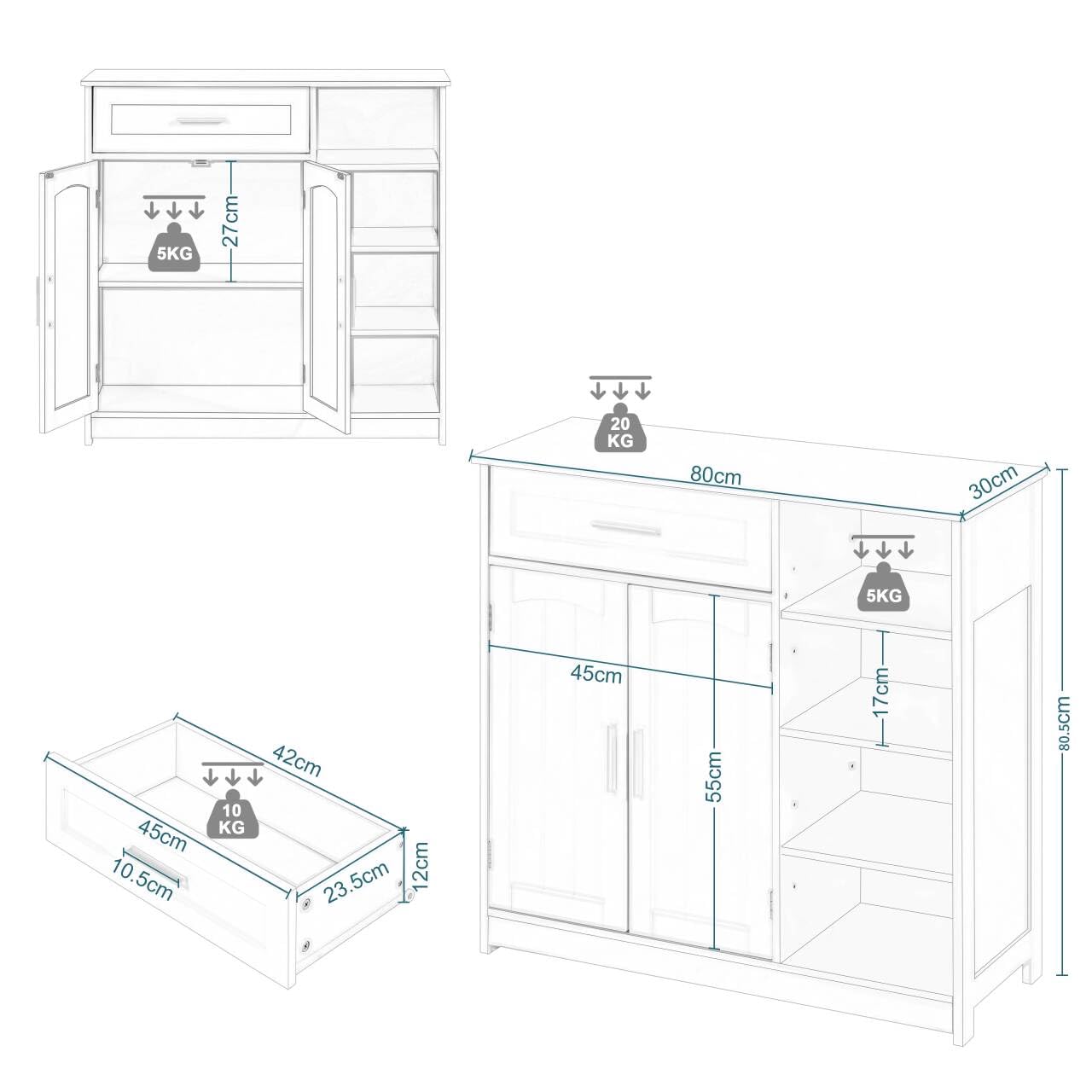 5KG
27cm

20 KG
80cm
30cm
5KG
45cm
17cm
55cm
80.5cm

42cm
10 KG
45cm
10.5cm
23.5cm
12cm