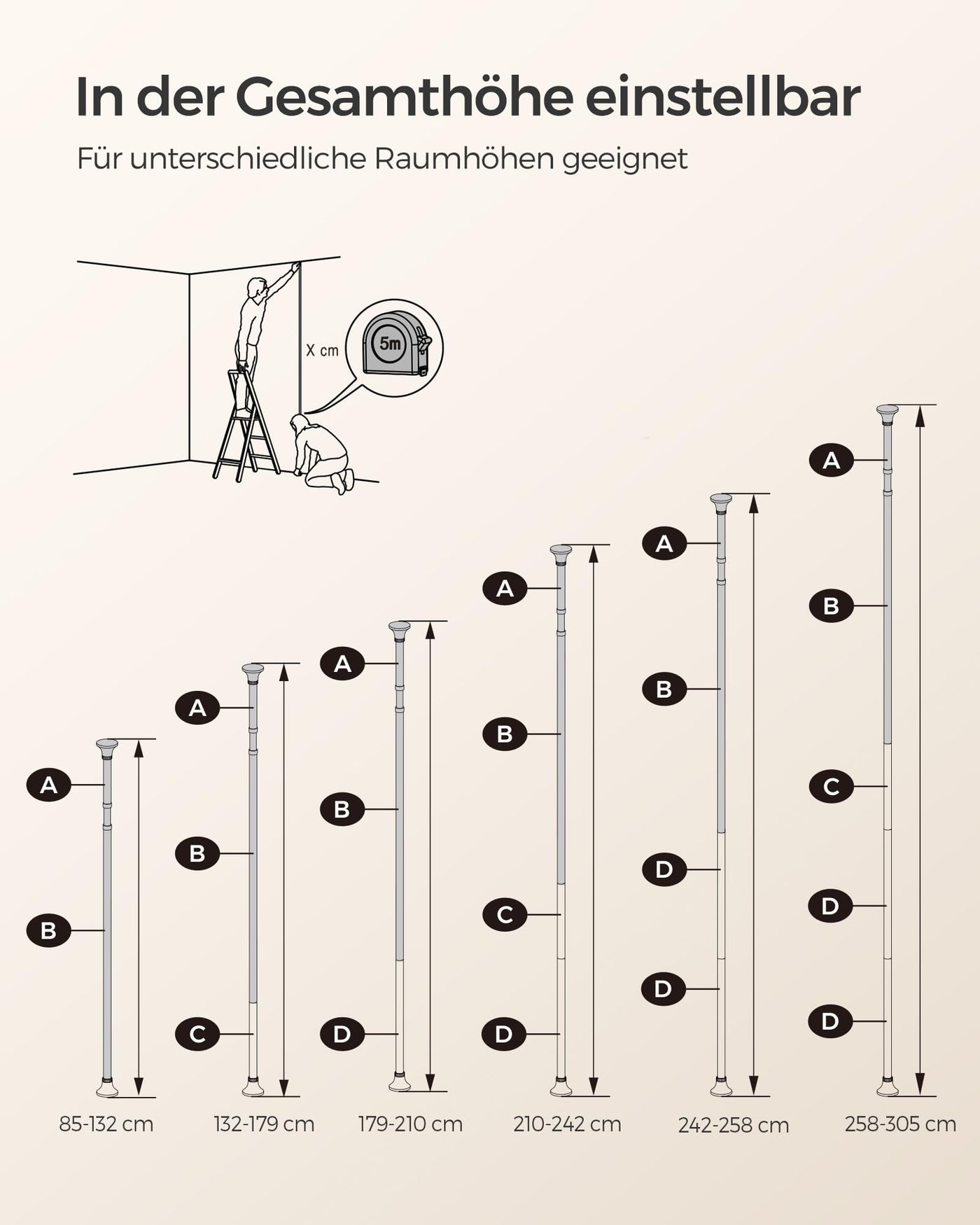 In der Gesamthöhe einstellbar

Für unterschiedliche Raumhöhen geeignet

X cm

5m

A
B
85-132 cm

A
B
C
132-179 cm

A
B
D
179-210 cm

A
B
C
D
210-242 cm

A
B
D
D
242-258 cm

A
B
C
D
D
258-305 cm