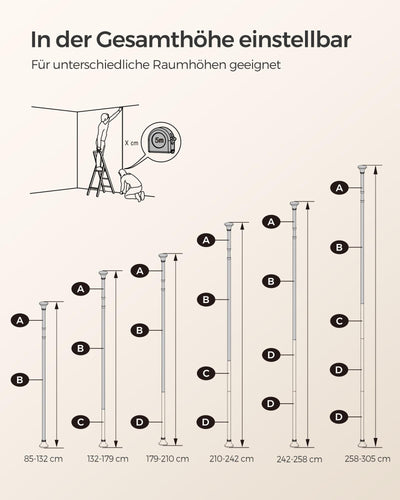 In der Gesamthöhe einstellbar

Für unterschiedliche Raumhöhen geeignet

X cm

5m

A
B
85-132 cm

A
B
C
132-179 cm

A
B
D
179-210 cm

A
B
C
D
210-242 cm

A
B
D
D
242-258 cm

A
B
C
D
D
258-305 cm