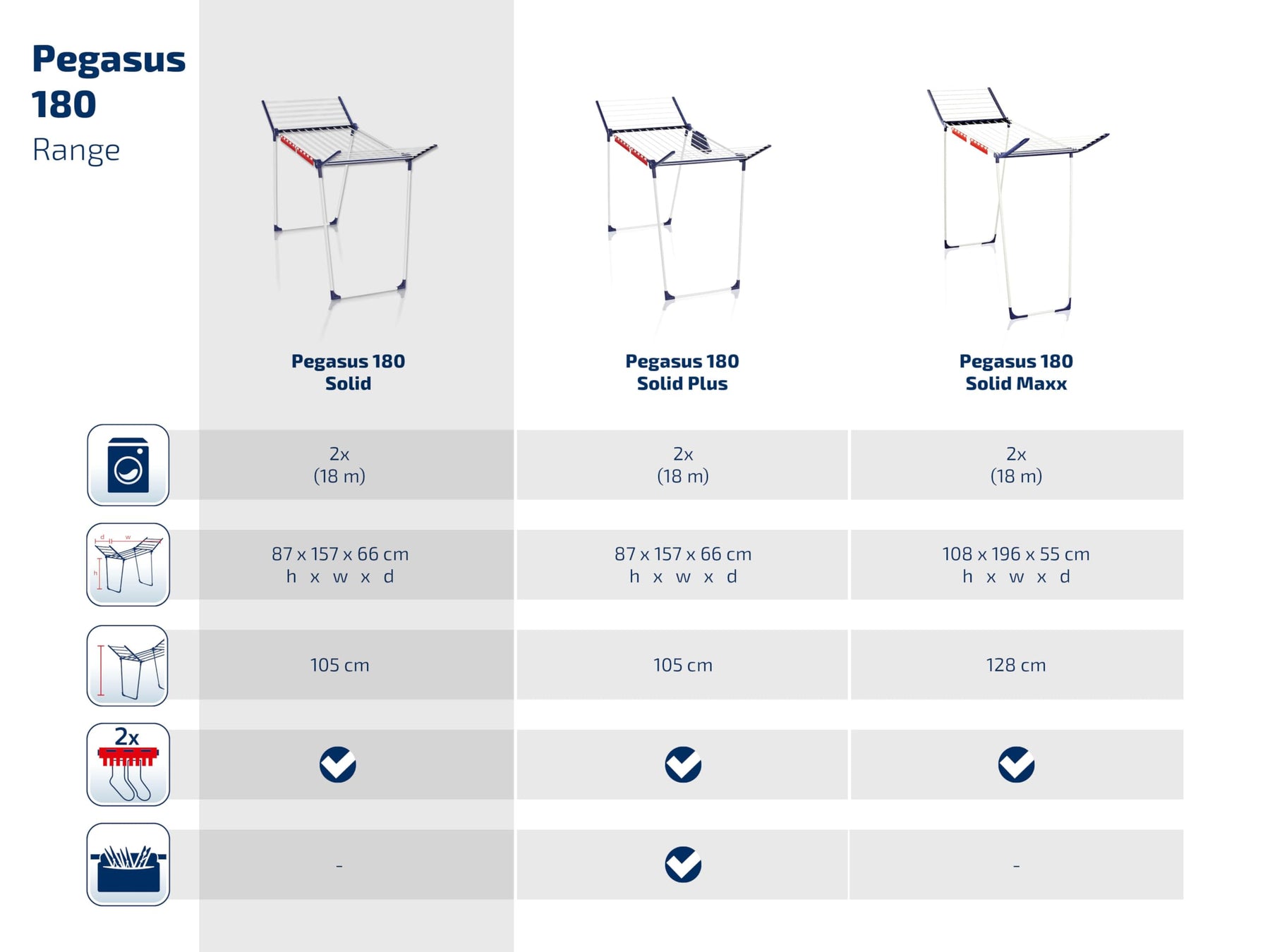 Pegasus 180
Range

| | Pegasus 180 Solid | Pegasus 180 Solid Plus | Pegasus 180 Solid Maxx |
|---|---|---|---|
| | 2x (18 m) | 2x (18 m) | 2x (18 m) |
| d w h | 87 x 157 x 66 cm h x w x d | 87 x 157 x 66 cm h x w x d | 108 x 196 x 55 cm h x w x d |
| | 105 cm | 105 cm | 128 cm |
| 2x | ✓ | ✓ | ✓ |
| | - | ✓ | - |