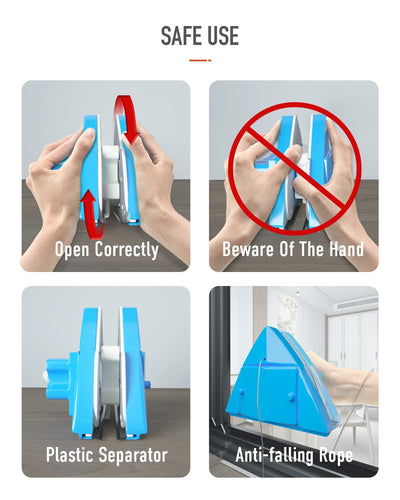 SAFE USE

Open Correctly

Beware Of The Hand

Plastic Separator

Anti-falling Rope