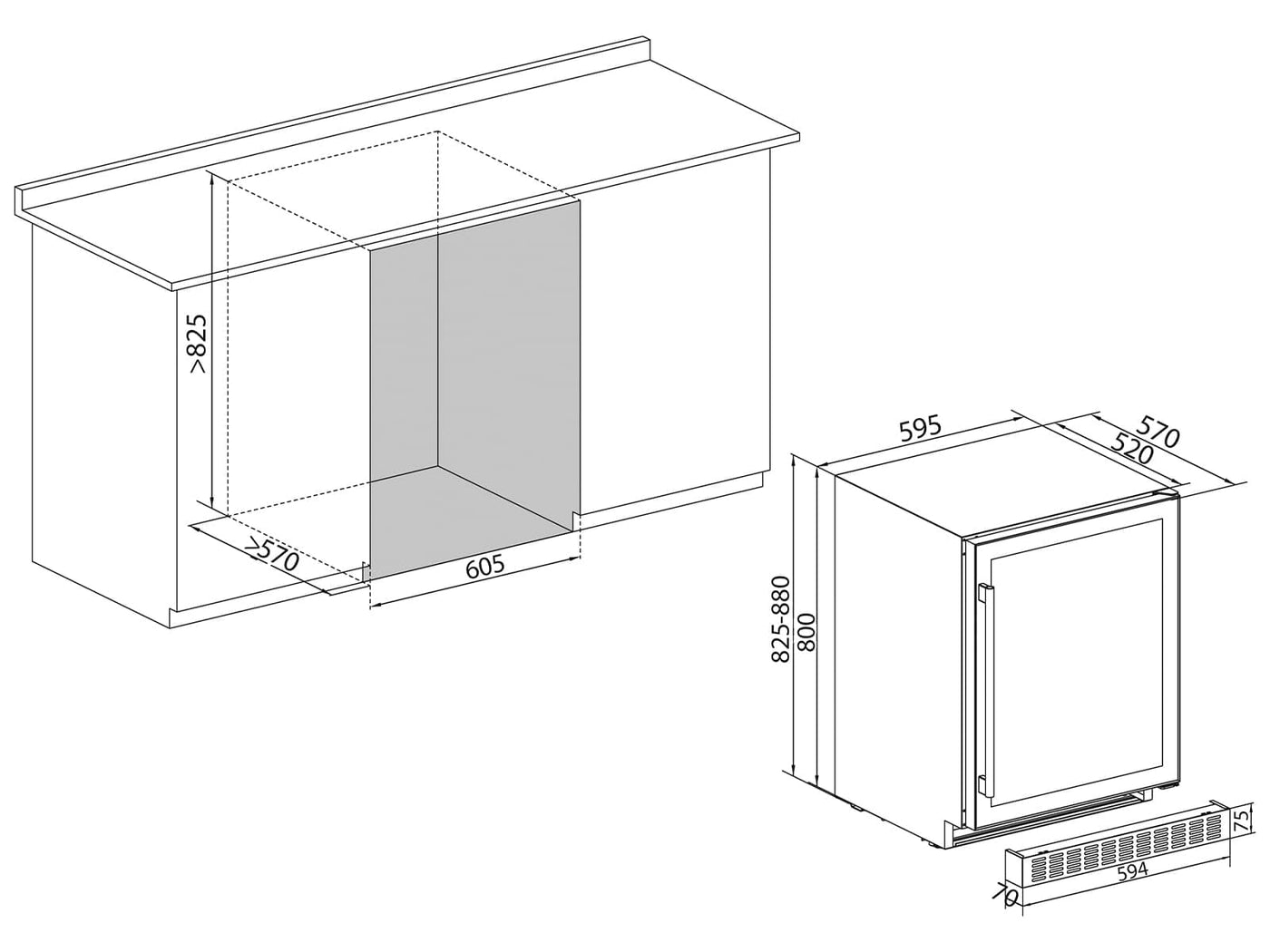 >825

>570

605

595

570

520

825-880

800

75

594

70