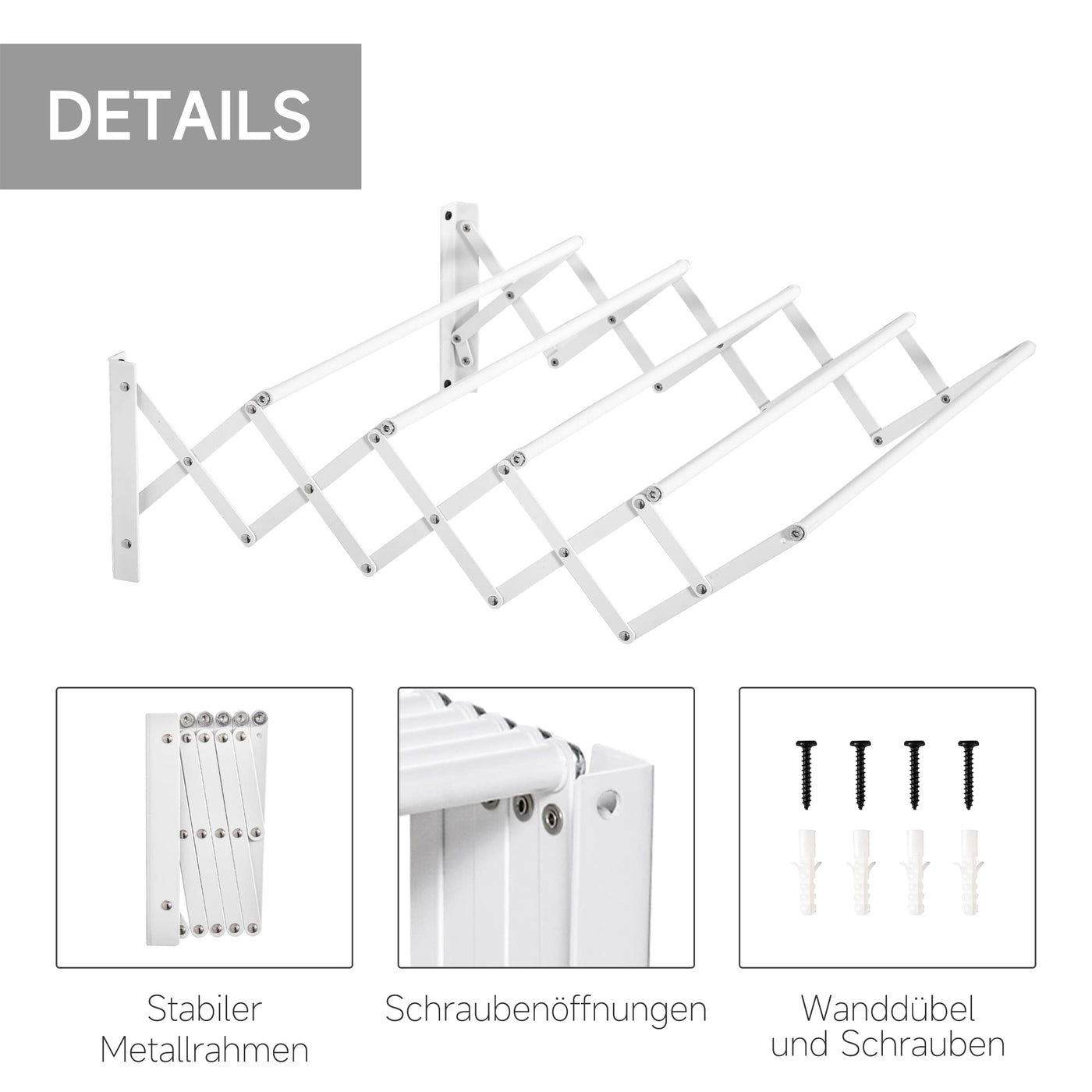 DETAILS

Stabiler Metallrahmen

Schraubenöffnungen

Wanddübel und Schrauben