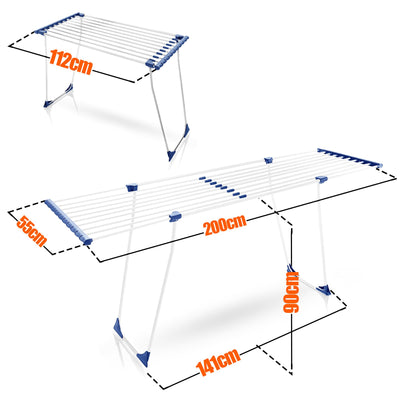 112cm

55cm

200cm

90cm

141cm