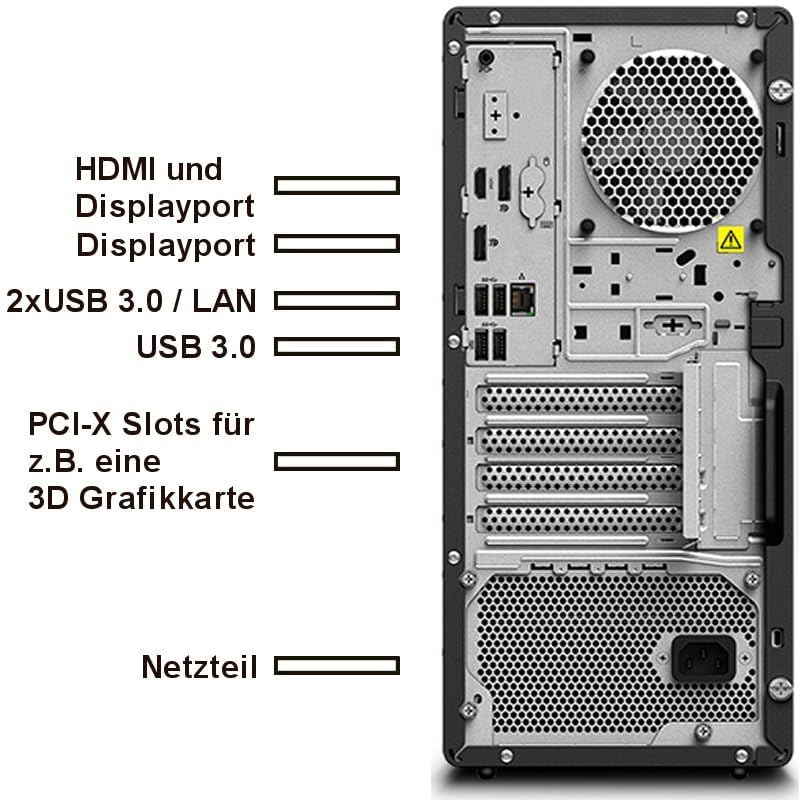 HDMI und Displayport

Displayport

2xUSB 3.0 / LAN

USB 3.0

PCI-X Slots für z.B. eine 3D Grafikkarte

Netzteil