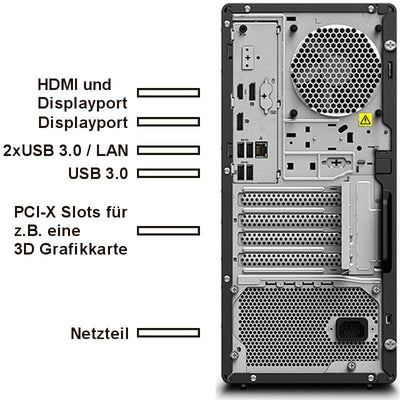 HDMI und Displayport

Displayport

2xUSB 3.0 / LAN

USB 3.0

PCI-X Slots für z.B. eine 3D Grafikkarte

Netzteil