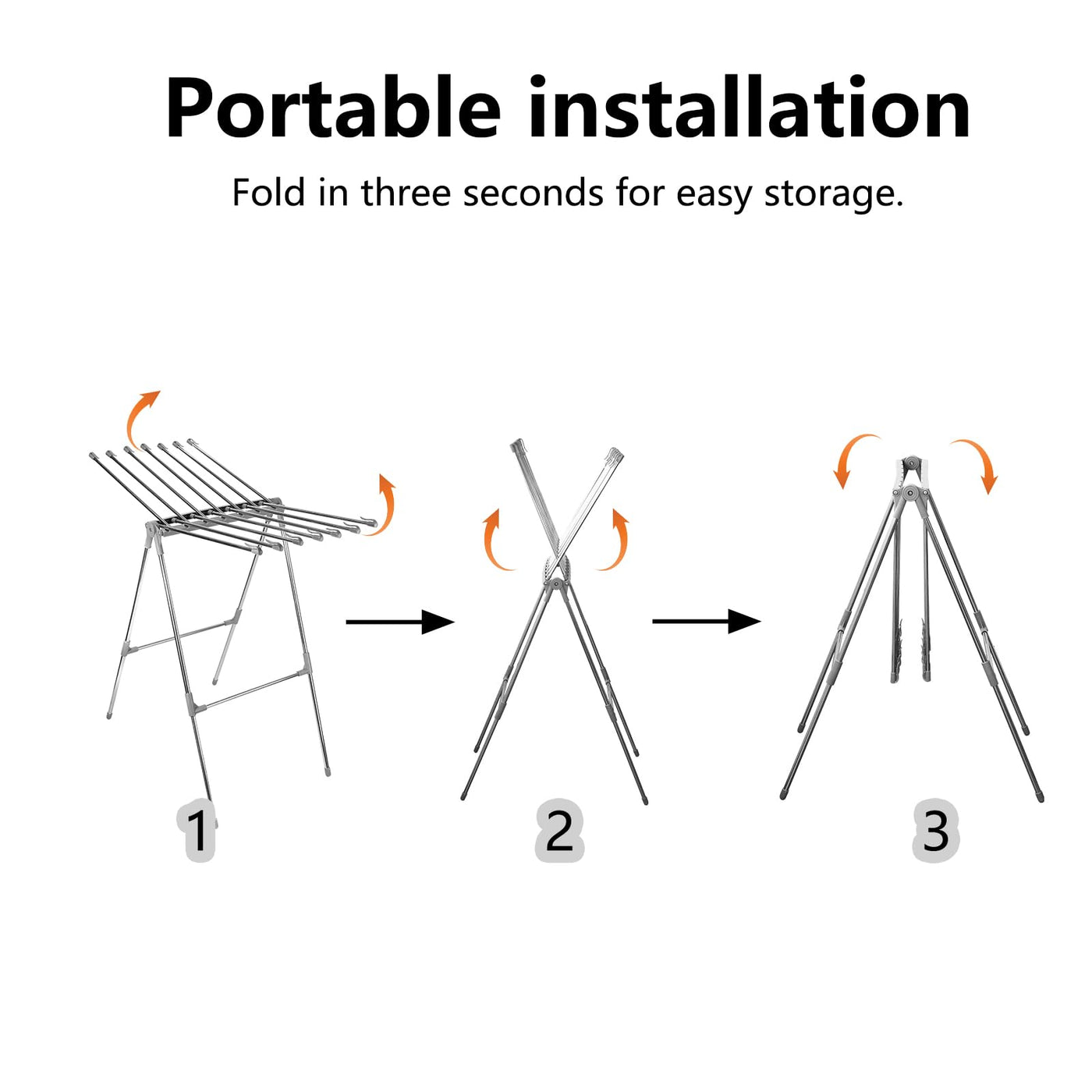 Portable installation

Fold in three seconds for easy storage.

1

2

3