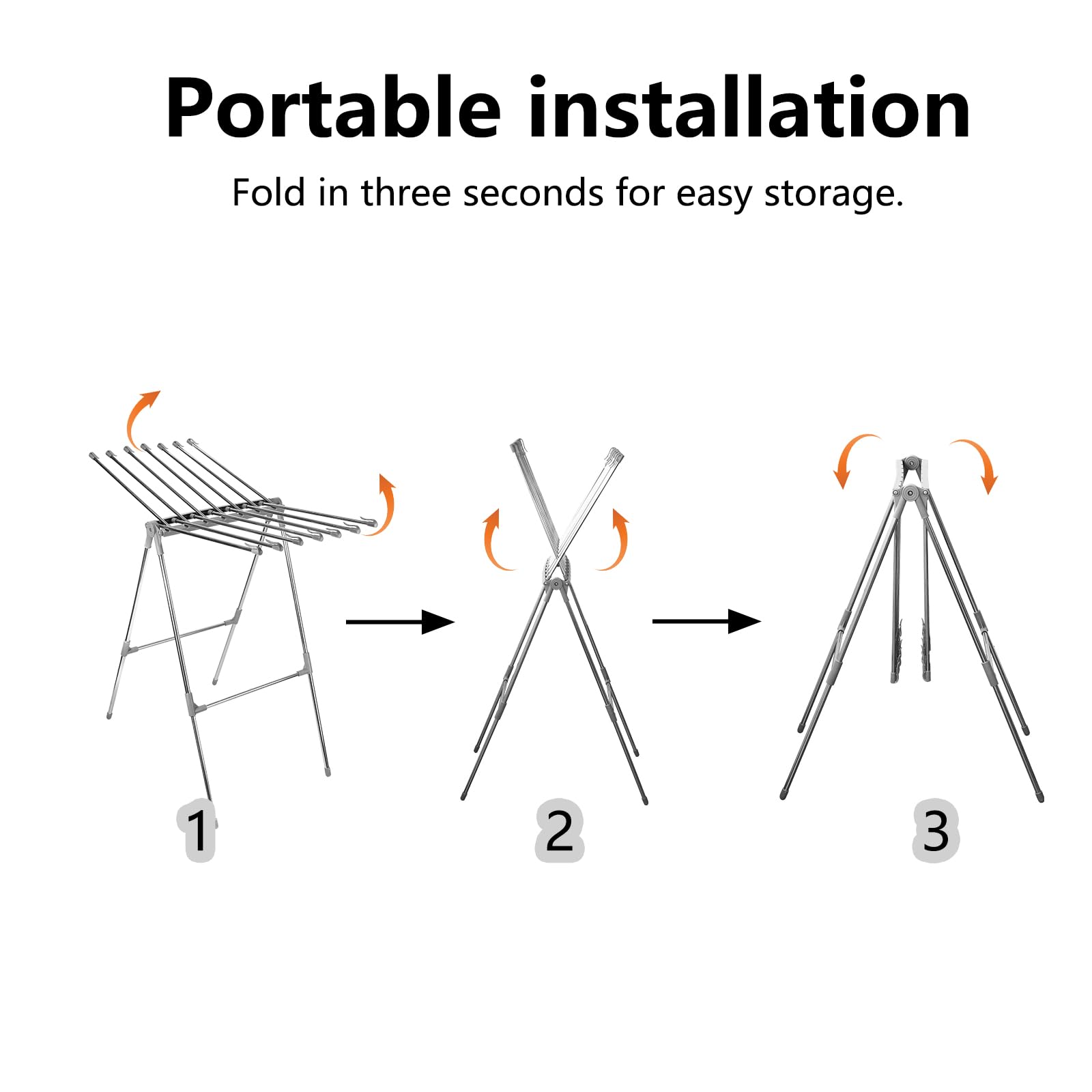 Portable installation

Fold in three seconds for easy storage.

1

2

3