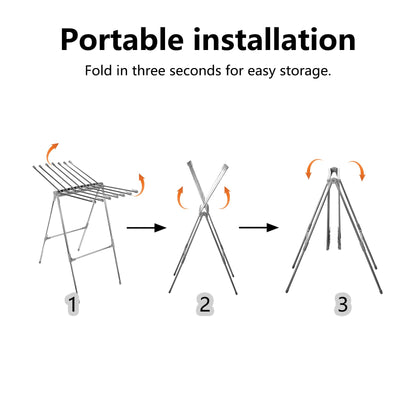 Portable installation

Fold in three seconds for easy storage.

1

2

3