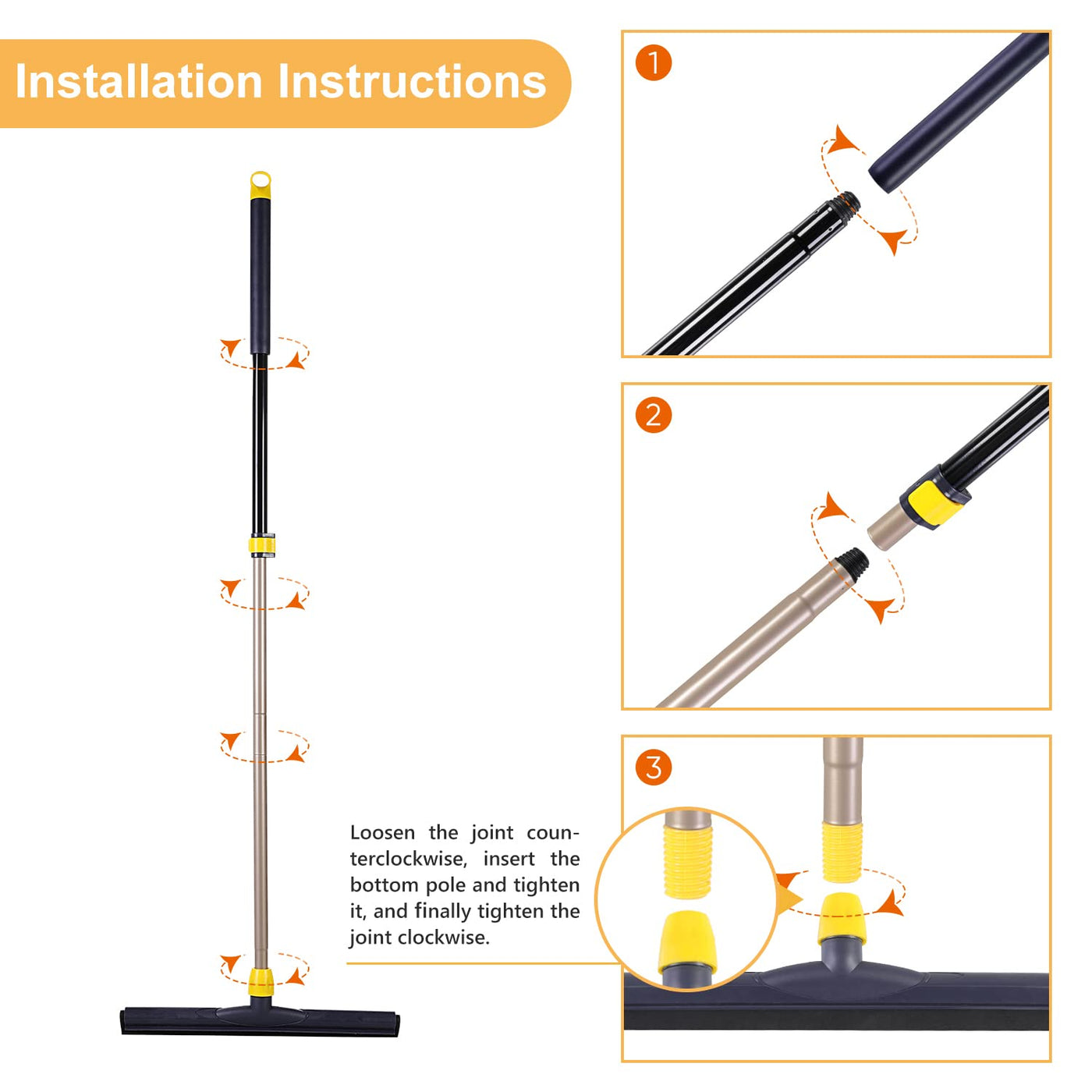 Installation Instructions

1

2

3

Loosen the joint counterclockwise, insert the bottom pole and tighten it, and finally tighten the joint clockwise.