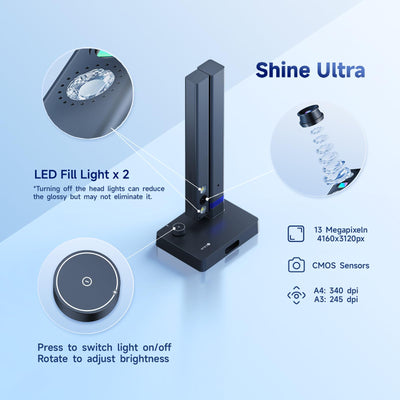 Shine Ultra

LED Fill Light x 2
*Turning off the head lights can reduce the glossy but may not eliminate it.

13 Megapixeln
4160x3120px

CMOS Sensors

A4: 340 dpi
A3: 245 dpi

Press to switch light on/off
Rotate to adjust brightness