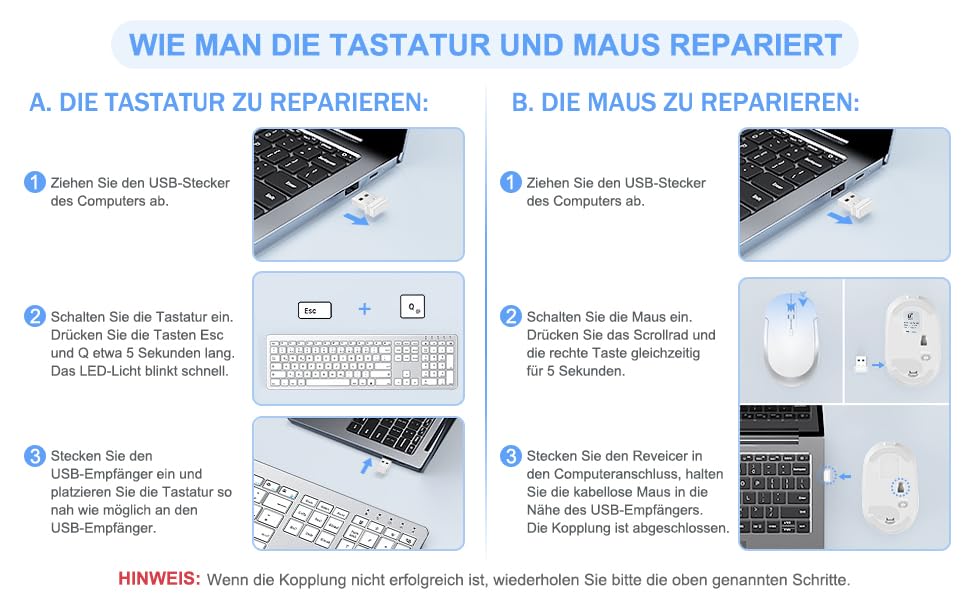 WIE MAN DIE TASTATUR UND MAUS REPARIERT

A. DIE TASTATUR ZU REPARIEREN:

1 Ziehen Sie den USB-Stecker des Computers ab.

2 Schalten Sie die Tastatur ein. Drücken Sie die Tasten Esc und Q etwa 5 Sekunden lang. Das LED-Licht blinkt schnell.

Esc + Q

3 Stecken Sie den USB-Empfänger ein und platzieren Sie die Tastatur so nah wie möglich an den USB-Empfänger.

B. DIE MAUS ZU REPARIEREN:

1 Ziehen Sie den USB-Stecker des Computers ab.

2 Schalten Sie die Maus ein. Drücken Sie das Scrollrad und die rechte Taste gleichzeitig für 5 Sekunden.

3 Stecken Sie den Reveicer in den Computeranschluss, halten Sie die kabellose Maus in die Nähe des USB-Empfängers. Die Kopplung ist abgeschlossen.

HINWEIS: Wenn die Kopplung nicht erfolgreich ist, wiederholen Sie bitte die oben genannten Schritte.