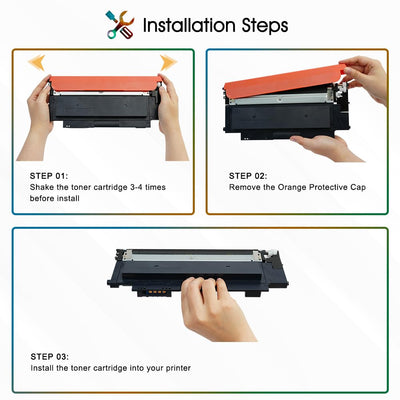 Installation Steps

STEP 01:
Shake the toner cartridge 3-4 times before install

STEP 02:
Remove the Orange Protective Cap

STEP 03:
Install the toner cartridge into your printer