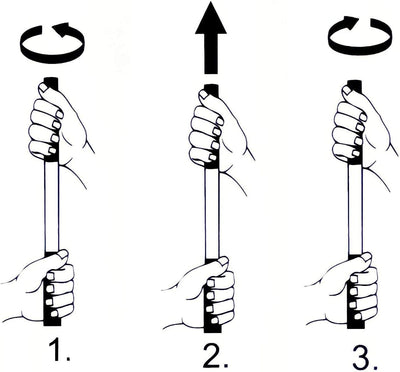 1.

2.

3.