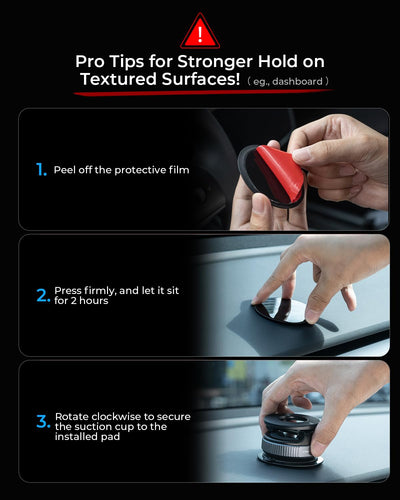 !

Pro Tips for Stronger Hold on Textured Surfaces! ( eg., dashboard )

1. Peel off the protective film

2. Press firmly, and let it sit for 2 hours

3. Rotate clockwise to secure the suction cup to the installed pad