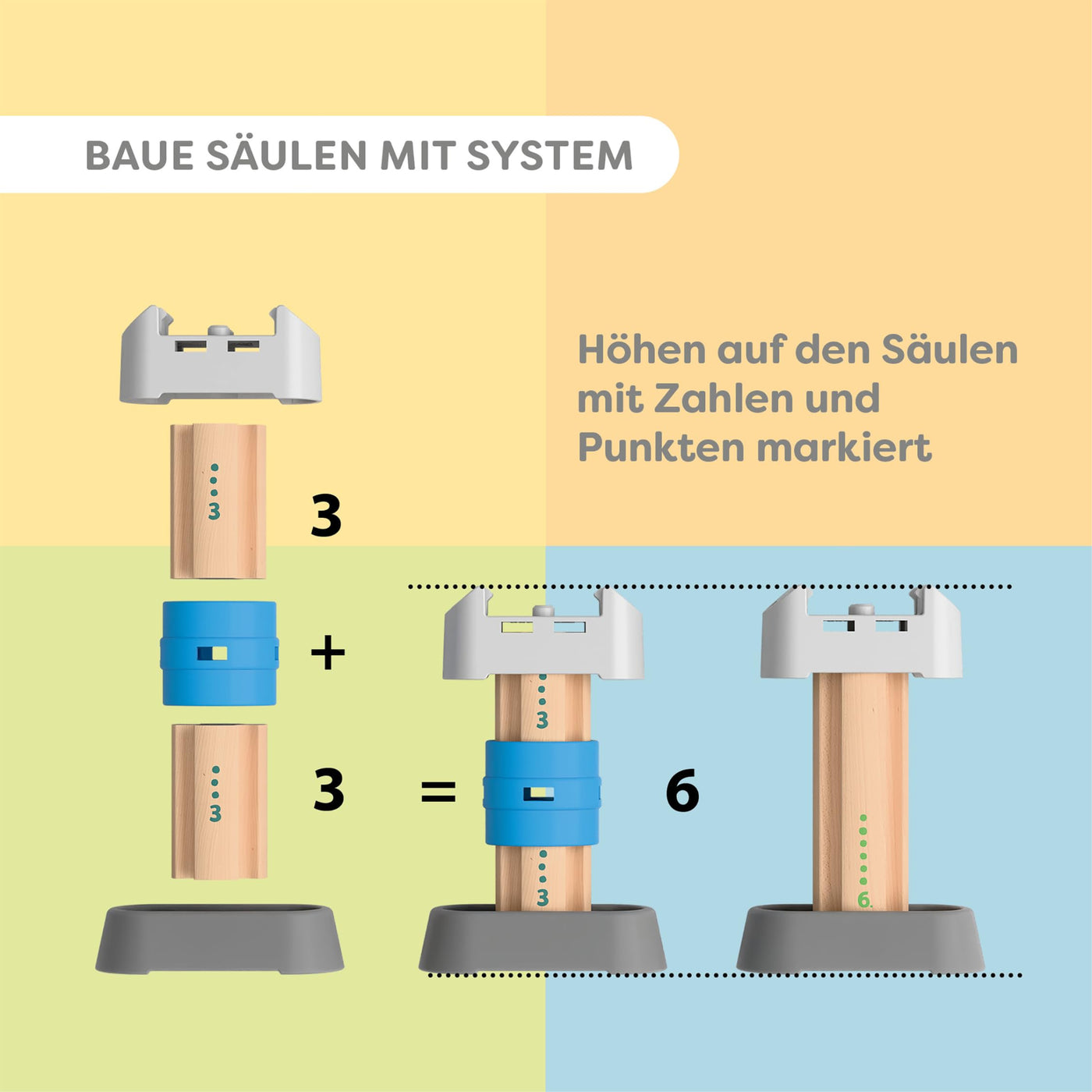 BAUE SÄULEN MIT SYSTEM

Höhen auf den Säulen mit Zahlen und Punkten markiert

3

3

+

3

3

=

3

3

6

6