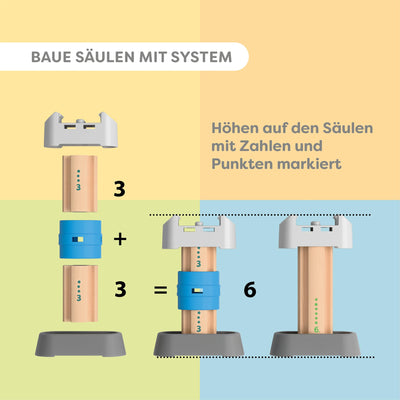 BAUE SÄULEN MIT SYSTEM

Höhen auf den Säulen mit Zahlen und Punkten markiert

3

3

+

3

3

=

3

3

6

6