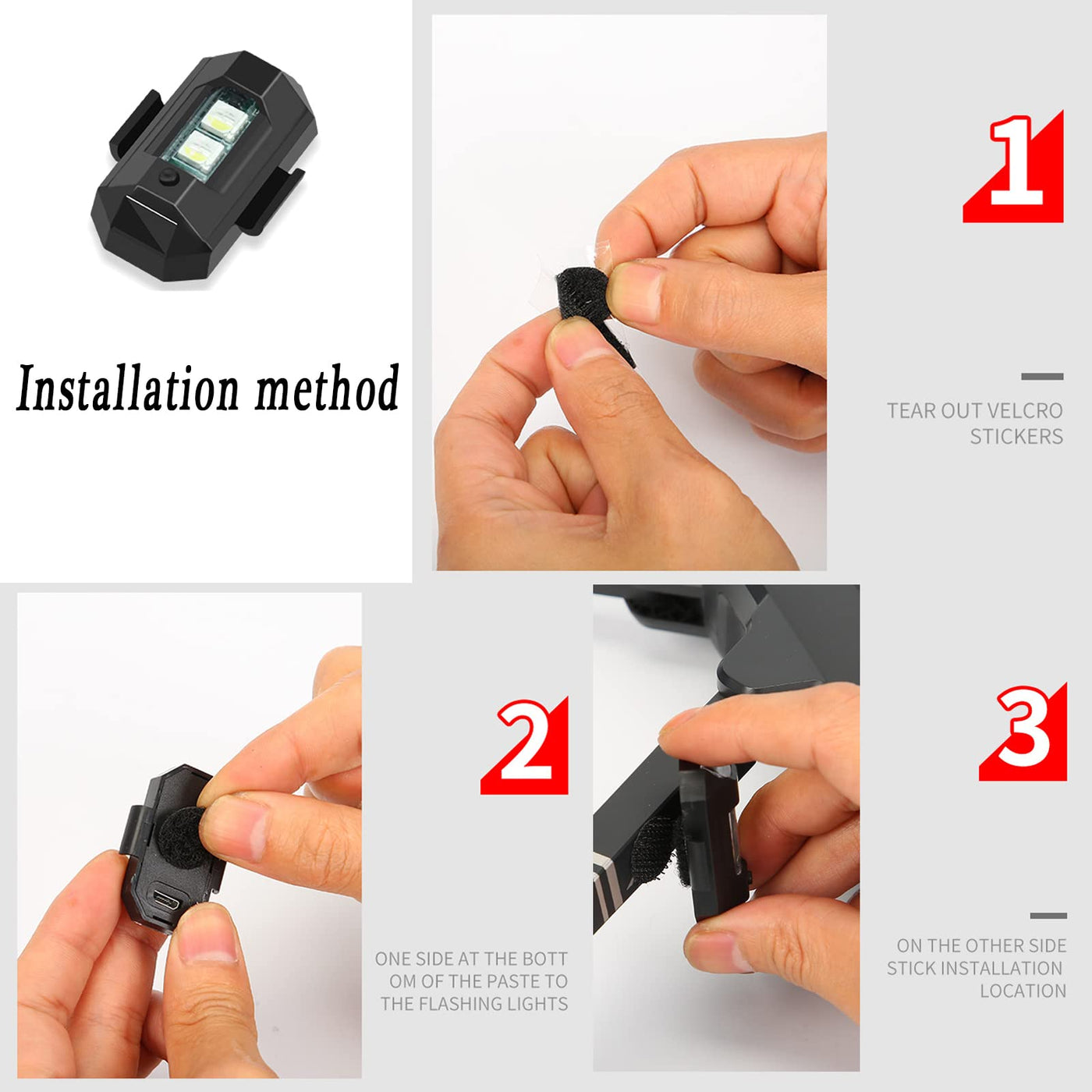 Installation method

1

TEAR OUT VELCRO STICKERS

2

ONE SIDE AT THE BOTT OM OF THE PASTE TO THE FLASHING LIGHTS

3

ON THE OTHER SIDE STICK INSTALLATION LOCATION