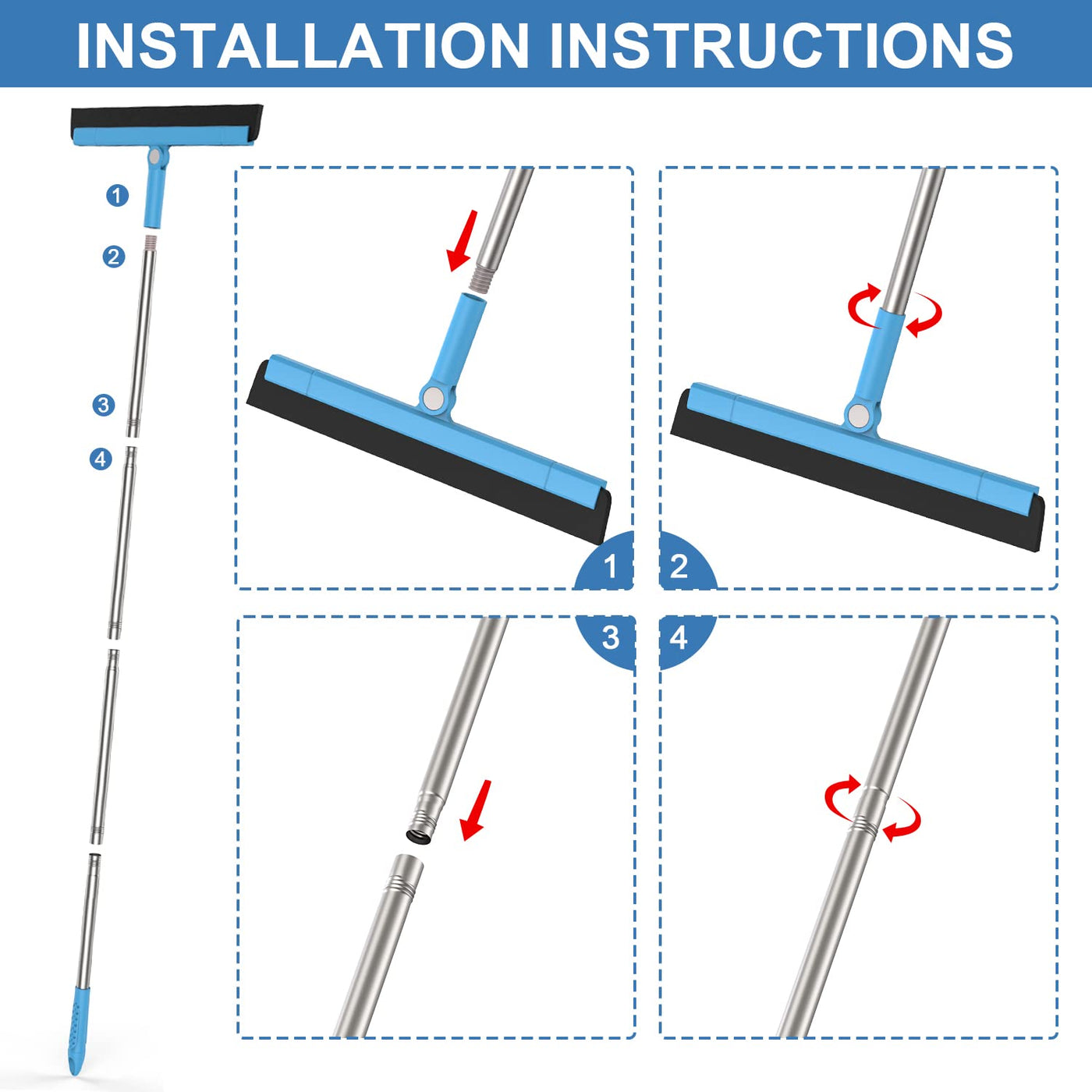 INSTALLATION INSTRUCTIONS

1
2
3
4

1
2
3
4