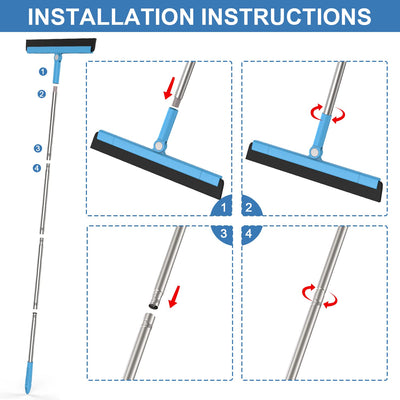 INSTALLATION INSTRUCTIONS

1
2
3
4

1
2
3
4