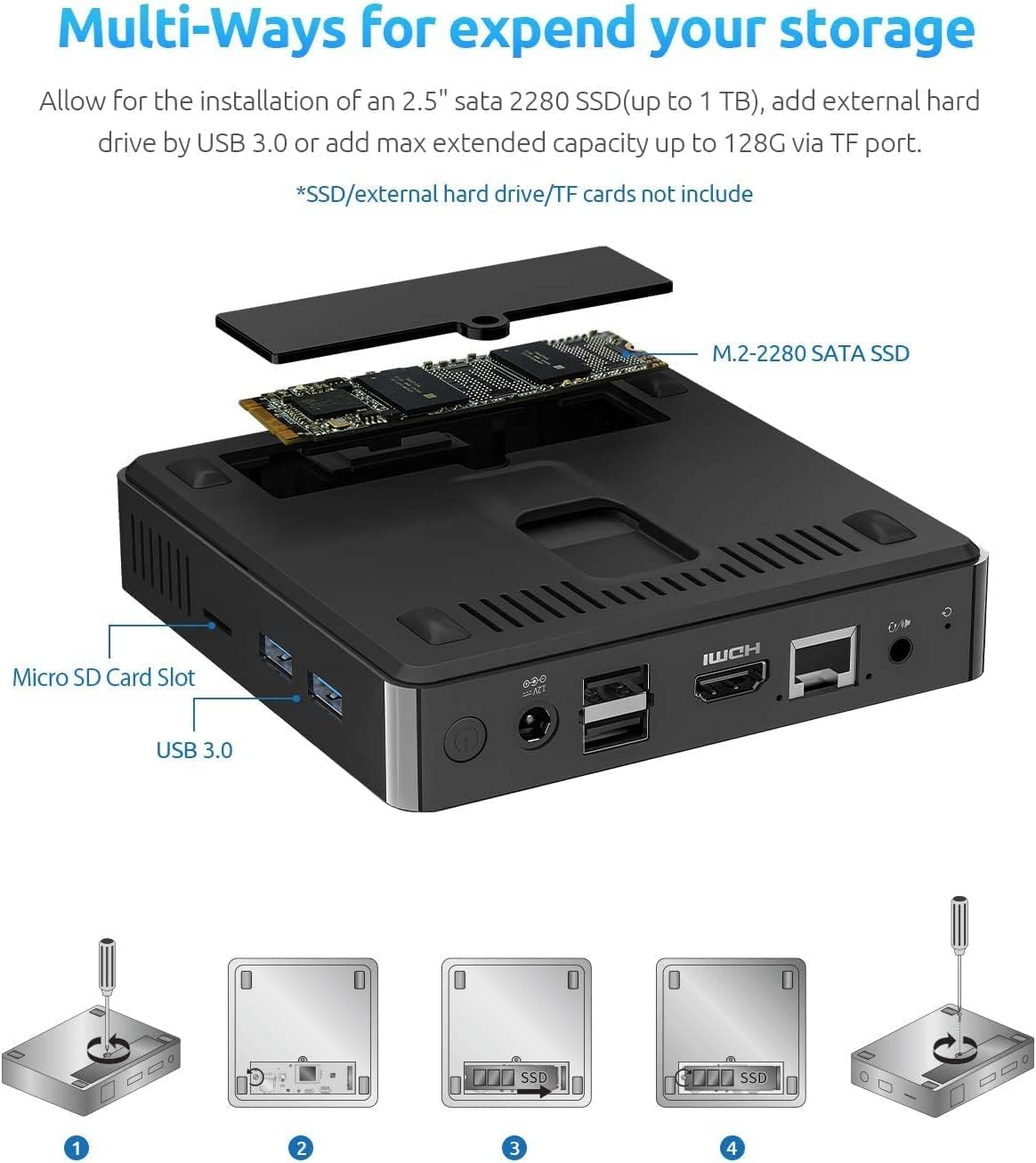 Multi-Ways for expend your storage

Allow for the installation of an 2.5" sata 2280 SSD(up to 1 TB), add external hard drive by USB 3.0 or add max extended capacity up to 128G via TF port.

*SSD/external hard drive/TF cards not include

M.2-2280 SATA SSD

Micro SD Card Slot

USB 3.0

12V

HDMI

SSD

SSD

1

2

3

4