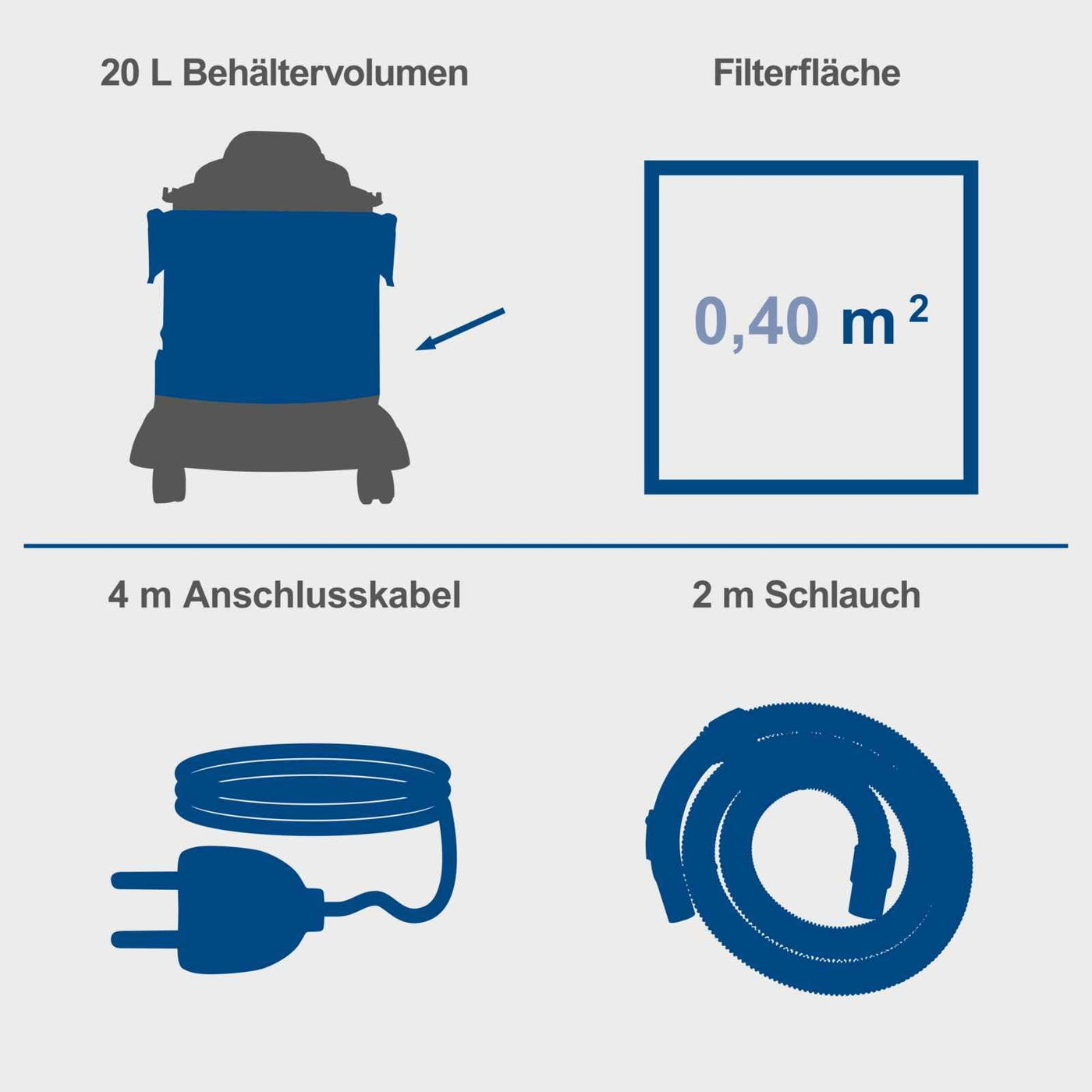 20 L Behältervolumen

Filterfläche

0,40 $m^2$

4 m Anschlusskabel

2 m Schlauch