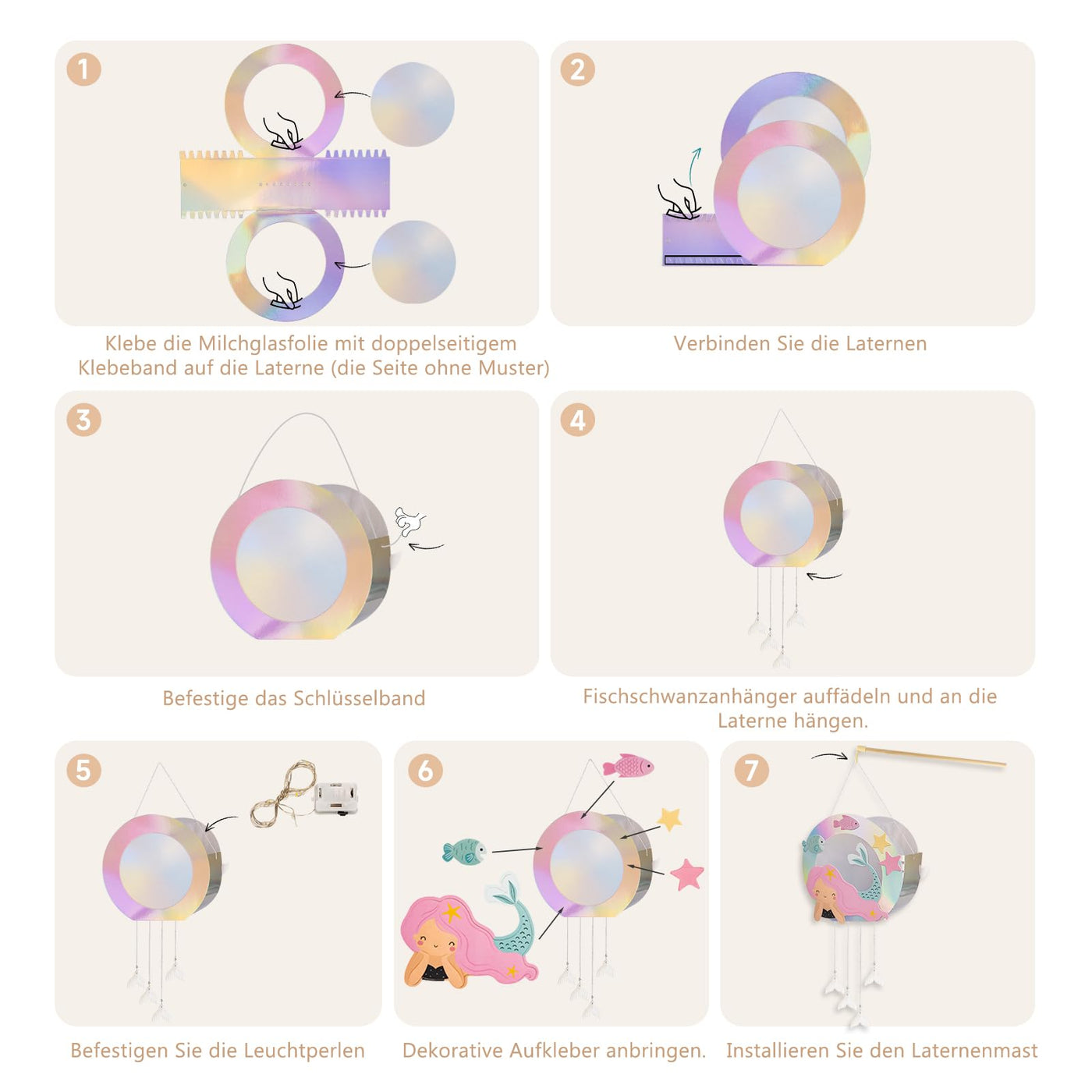 1

Klebe die Milchglasfolie mit doppelseitigem Klebeband auf die Laterne (die Seite ohne Muster)

2

Verbinden Sie die Laternen

3

Befestige das Schlüsselband

4

Fischschwanzanhänger auffädeln und an die Laterne hängen.

5

Befestigen Sie die Leuchtperlen

6

Dekorative Aufkleber anbringen.

7

Installieren Sie den Laternenmast