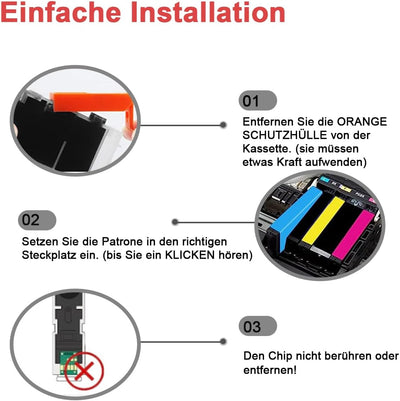 Einfache Installation

01
Entfernen Sie die ORANGE SCHUTZHÜLLE von der Kassette. (sie müssen etwas Kraft aufwenden)

02
Setzen Sie die Patrone in den richtigen Steckplatz ein. (bis Sie ein KLICKEN hören)

03
Den Chip nicht berühren oder entfernen!