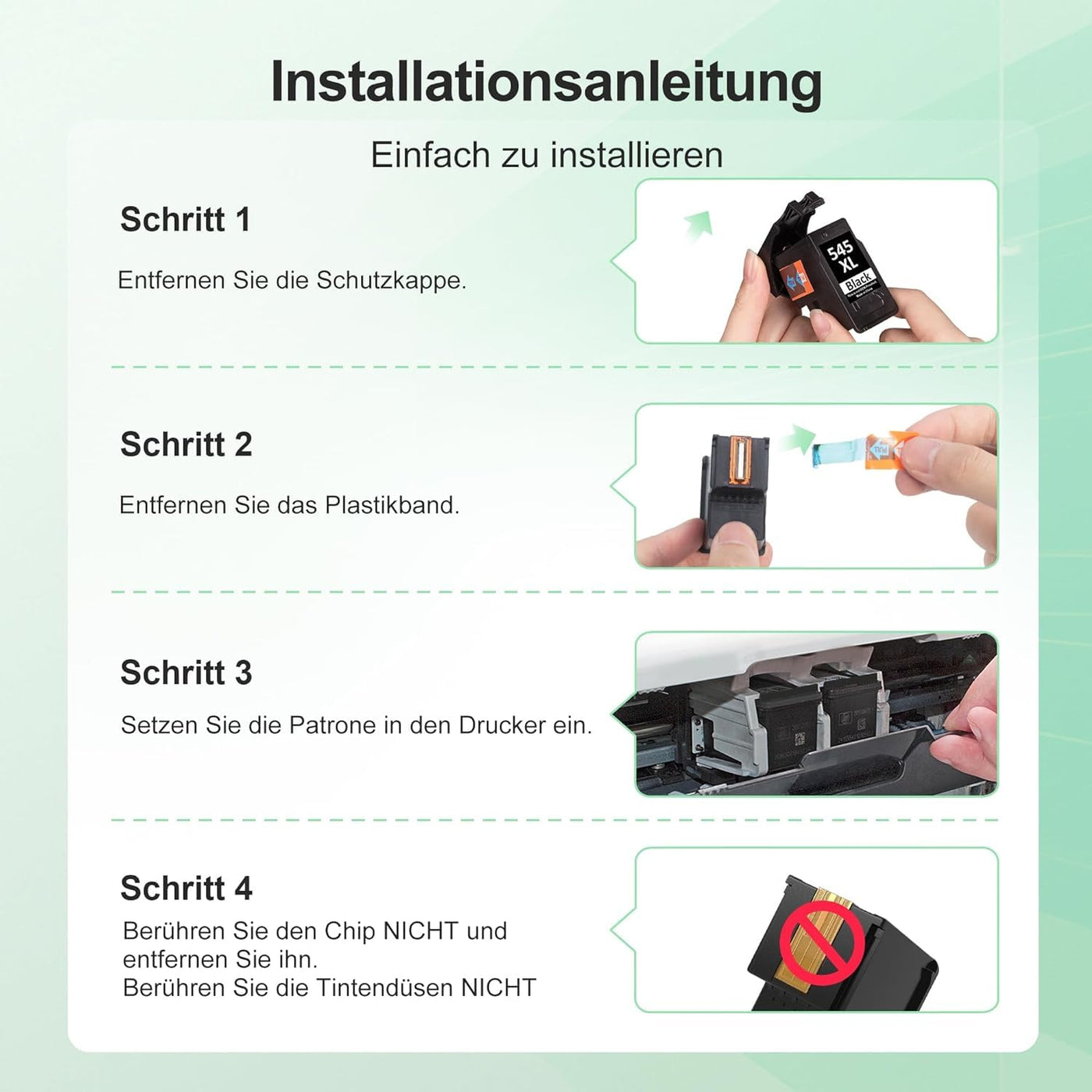 Installationsanleitung

Einfach zu installieren

Schritt 1

Entfernen Sie die Schutzkappe.

545
XL
Black

Schritt 2

Entfernen Sie das Plastikband.

Schritt 3

Setzen Sie die Patrone in den Drucker ein.

Schritt 4

Berühren Sie den Chip NICHT und entfernen Sie ihn.
Berühren Sie die Tintendüsen NICHT