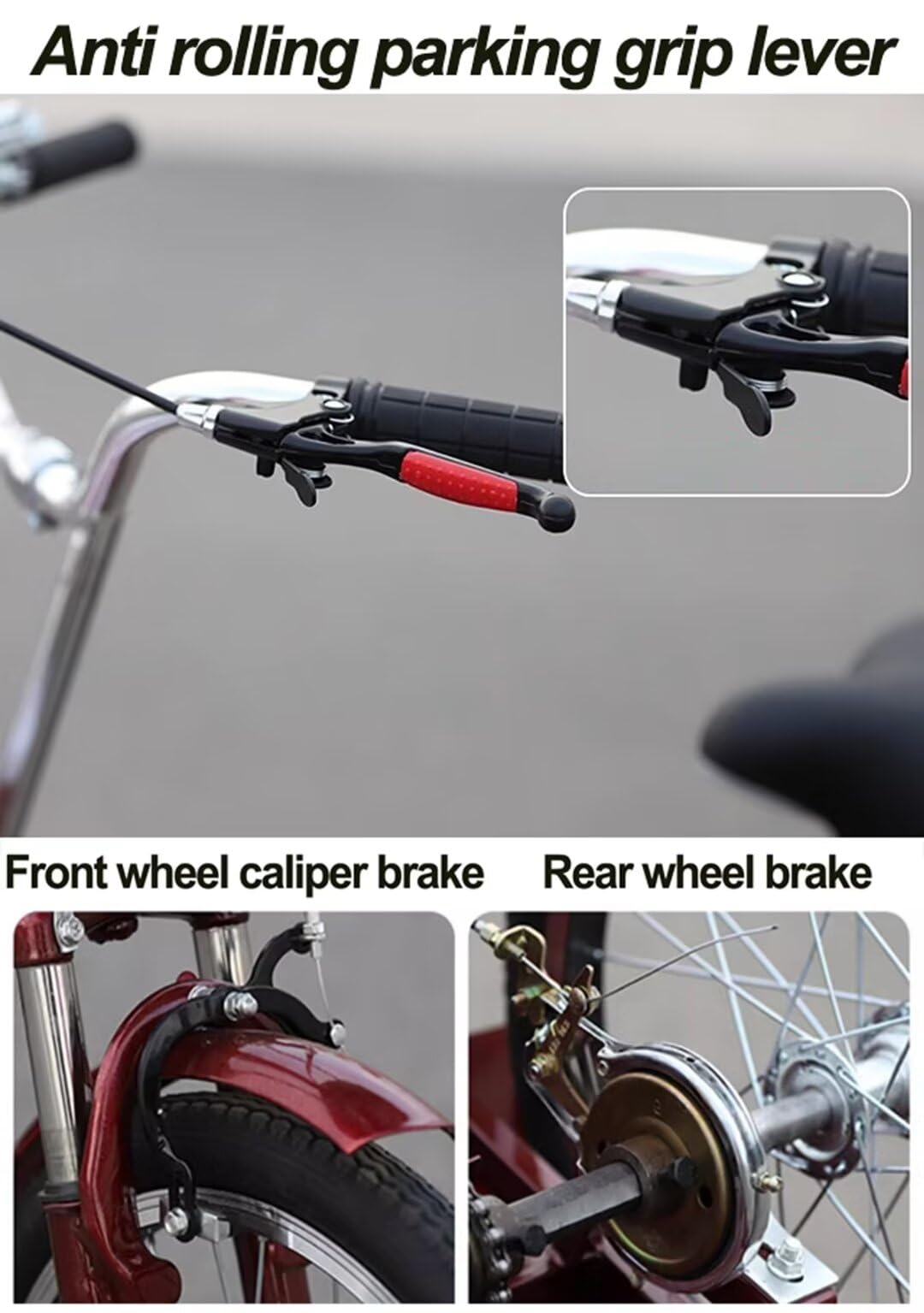 Anti rolling parking grip lever

Front wheel caliper brake

Rear wheel brake