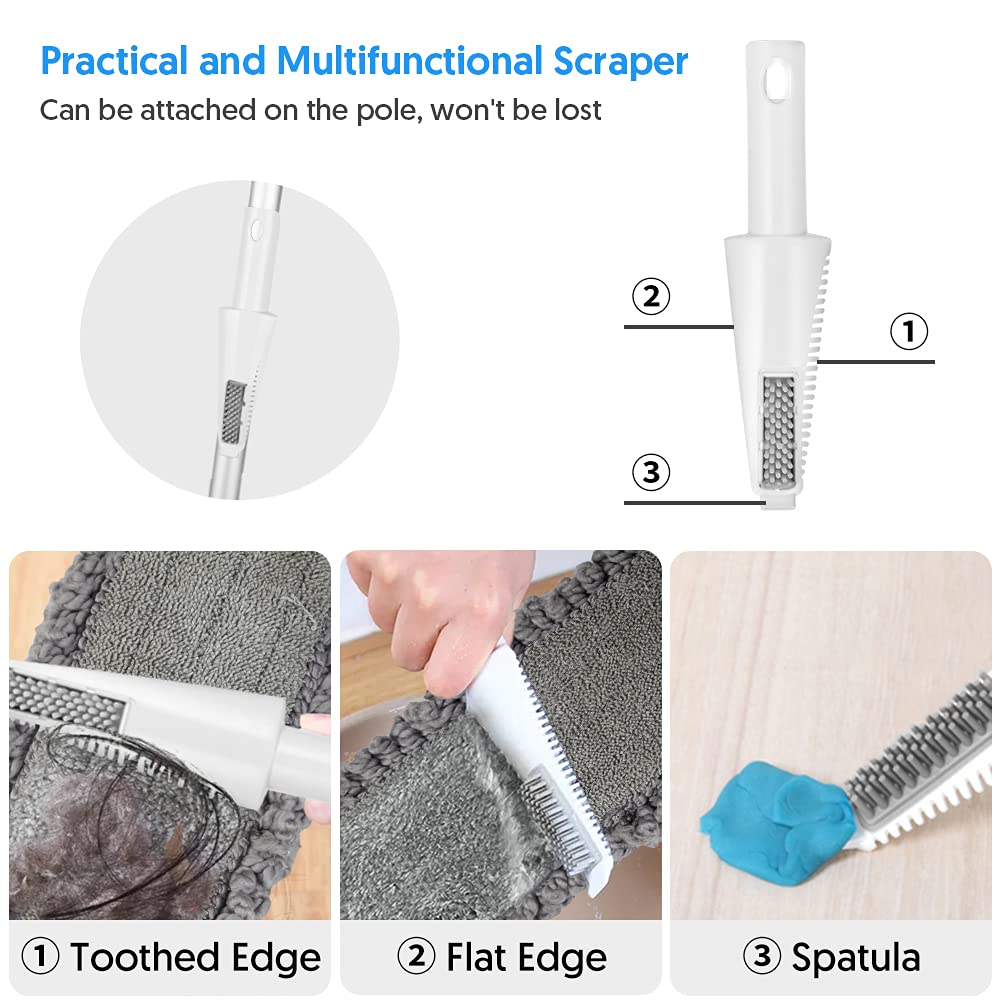 Practical and Multifunctional Scraper
Can be attached on the pole, won't be lost

②
①
③

① Toothed Edge
② Flat Edge
③ Spatula