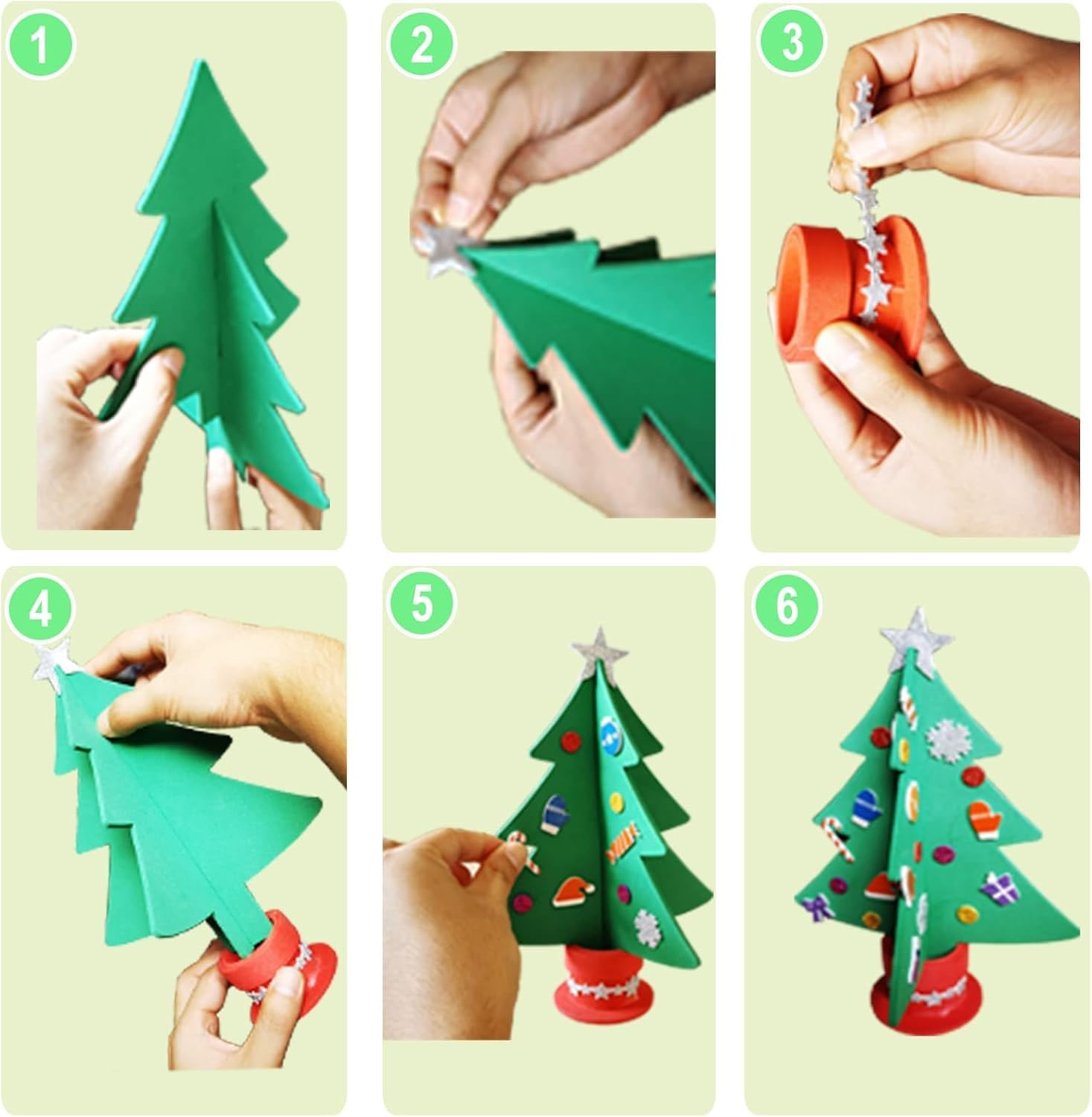 1

2

3

4

5

6