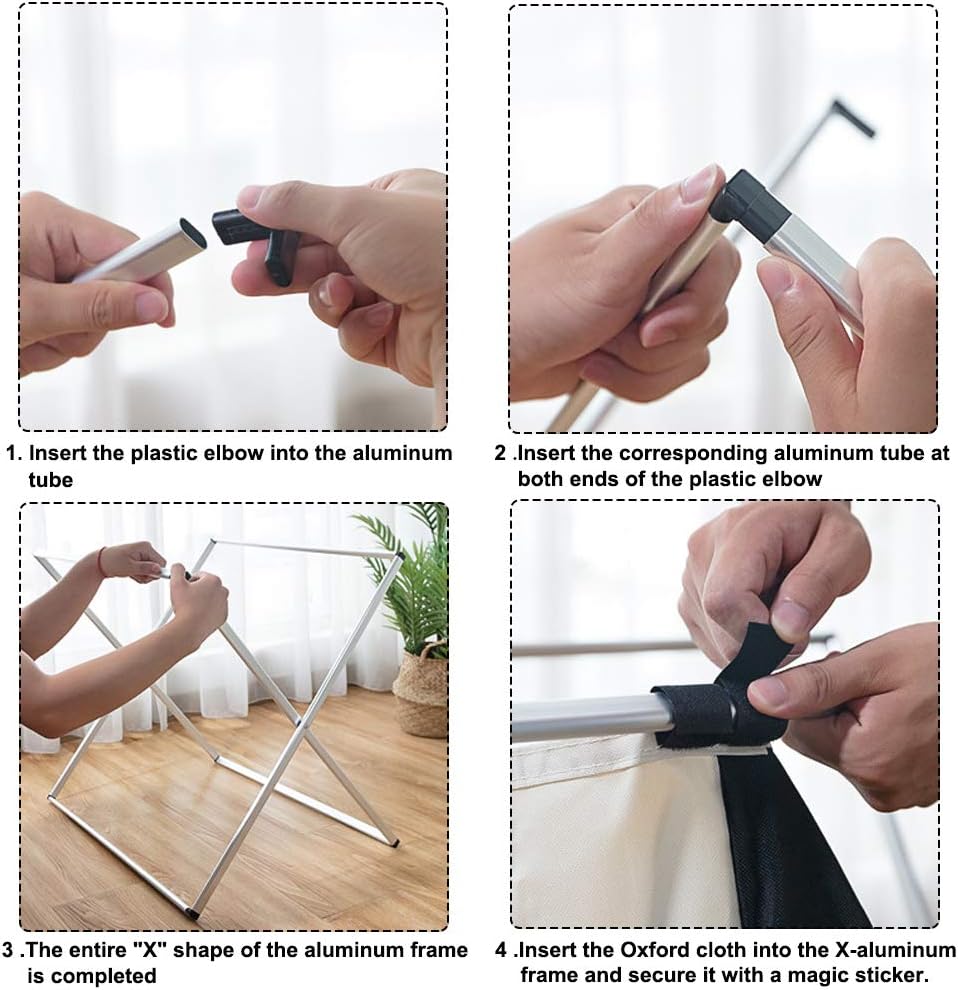 1. Insert the plastic elbow into the aluminum tube

2 .Insert the corresponding aluminum tube at both ends of the plastic elbow

3 .The entire "X" shape of the aluminum frame is completed

4 .Insert the Oxford cloth into the X-aluminum frame and secure it with a magic sticker.