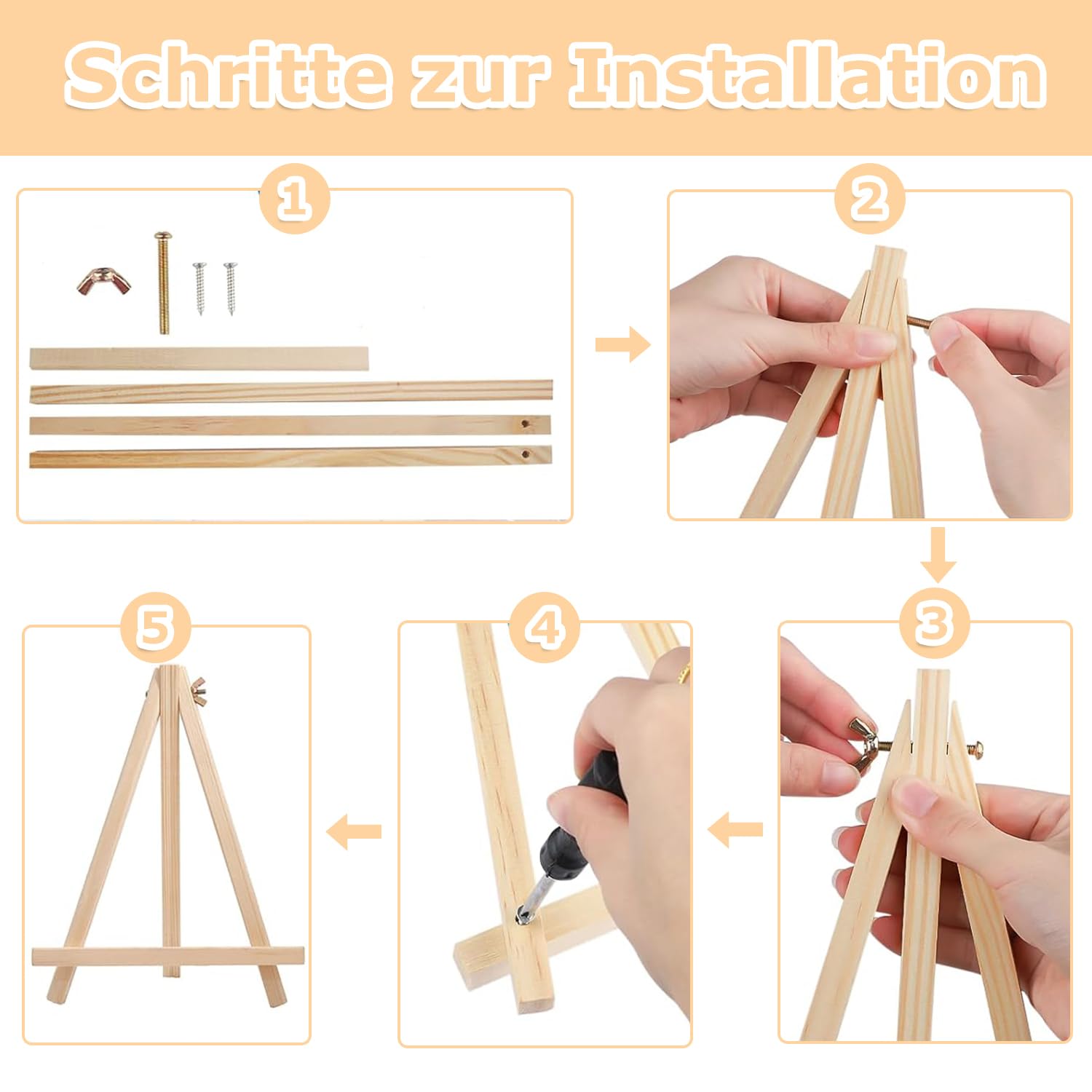 Schritte zur Installation

1

2

3

4

5