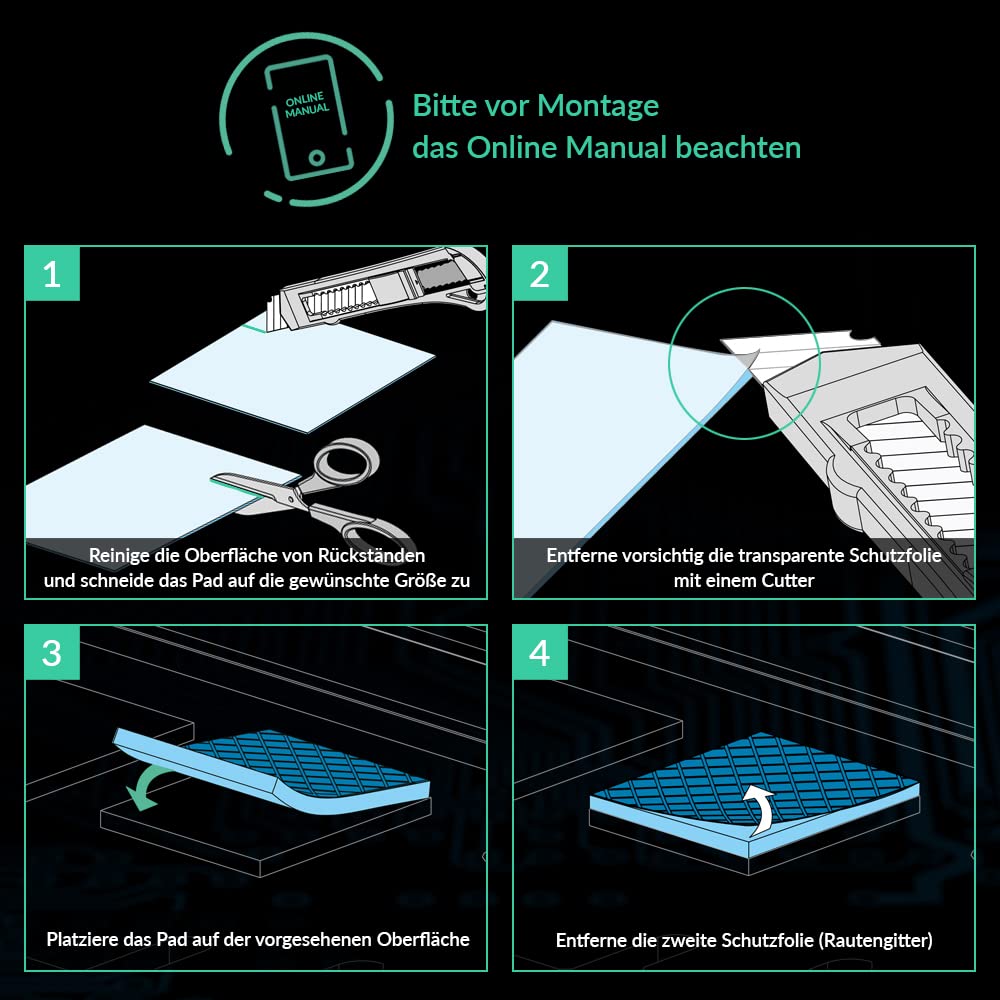 ONLINE MANUAL

Bitte vor Montage das Online Manual beachten

1

Reinige die Oberfläche von Rückständen und schneide das Pad auf die gewünschte Größe zu

2

Entferne vorsichtig die transparente Schutzfolie mit einem Cutter

3

Platziere das Pad auf der vorgesehenen Oberfläche

4

Entferne die zweite Schutzfolie (Rautengitter)