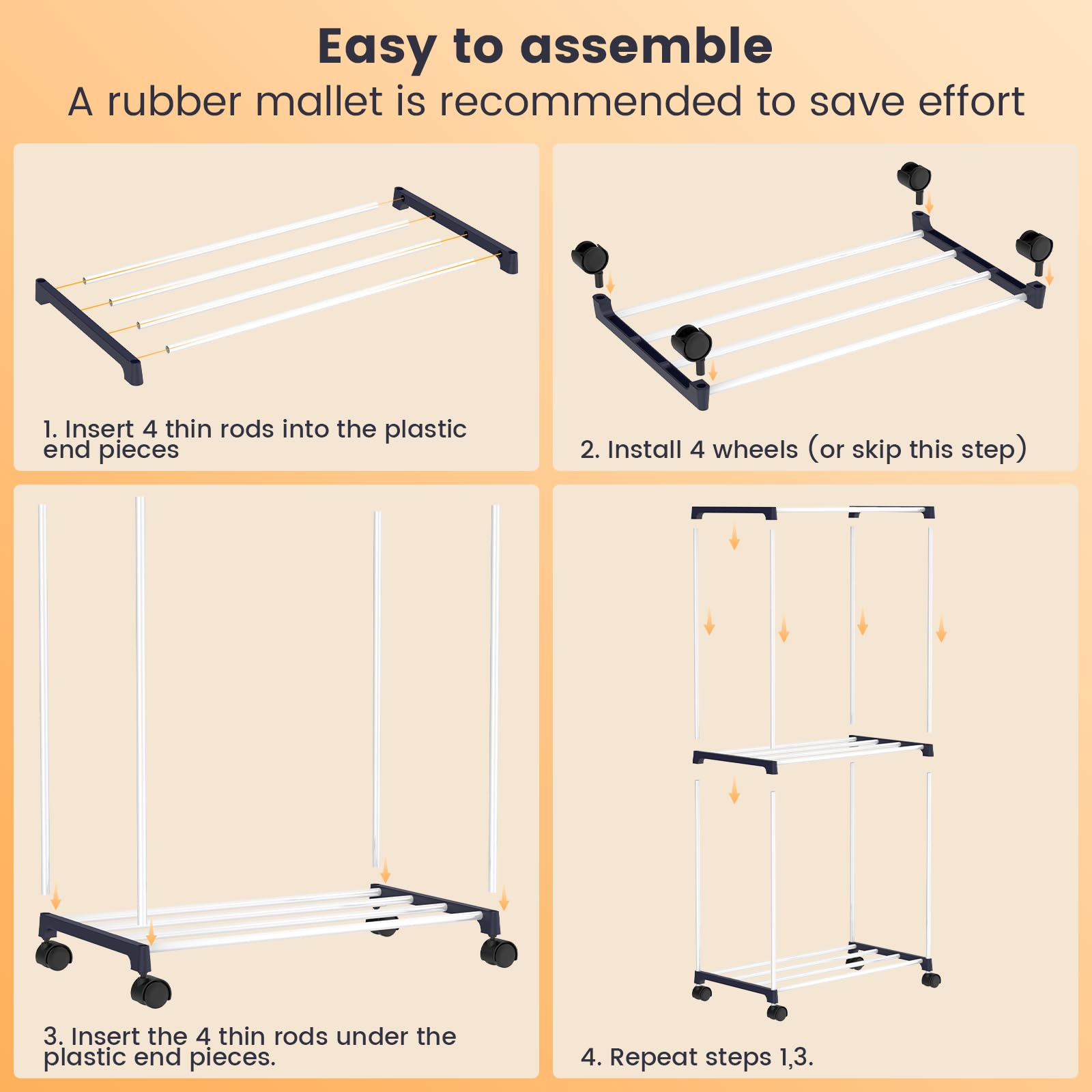 Easy to assemble
A rubber mallet is recommended to save effort

1. Insert 4 thin rods into the plastic end pieces

2. Install 4 wheels (or skip this step)

3. Insert the 4 thin rods under the plastic end pieces.

4. Repeat steps 1,3.