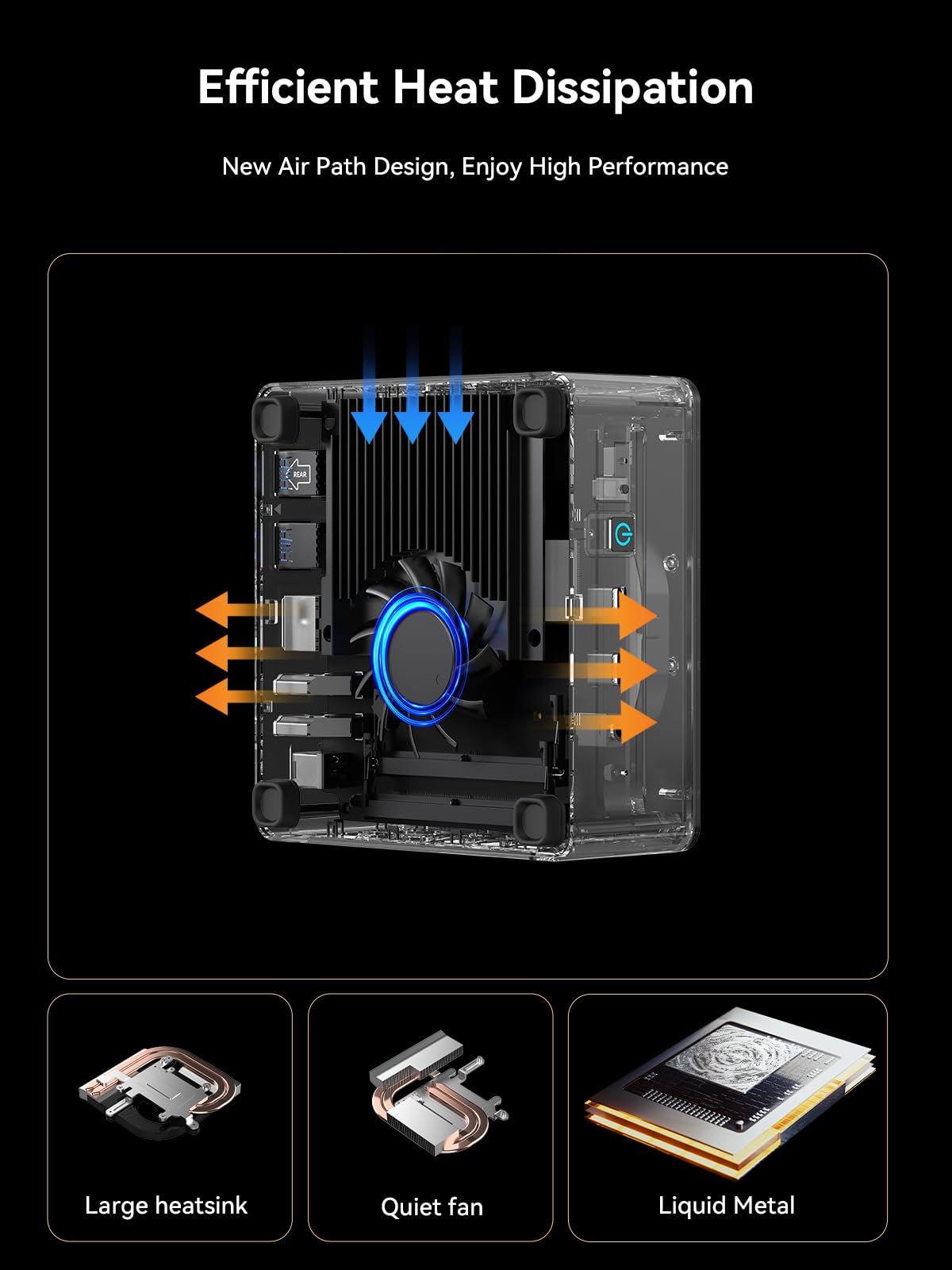 Efficient Heat Dissipation

New Air Path Design, Enjoy High Performance

REAR

Large heatsink

Quiet fan

Liquid Metal