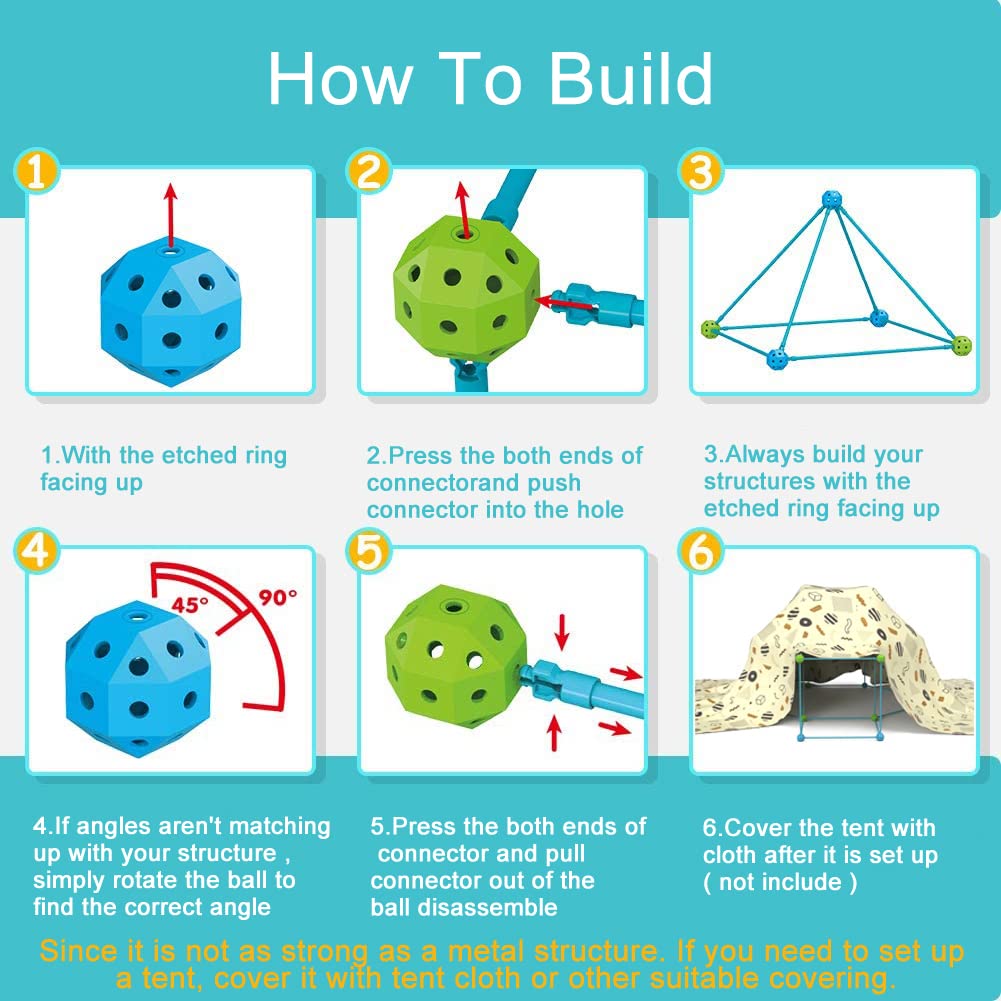 How To Build

1

2

3

1.With the etched ring facing up

2.Press the both ends of connectorand push connector into the hole

3.Always build your structures with the etched ring facing up

4

45°

90°

5

6

4.If angles aren't matching up with your structure , simply rotate the ball to find the correct angle

5.Press the both ends of connector and pull connector out of the ball disassemble

6.Cover the tent with cloth after it is set up ( not include )

Since it is not as strong as a metal structure. If you need to set up a tent, cover it with tent cloth or other suitable covering.