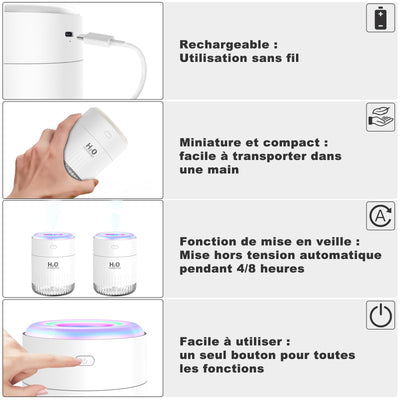 Rechargeable :
Utilisation sans fil

$H_2O$

Miniature et compact :
facile à transporter dans une main

$H_2O$

$H_2O$

A

Fonction de mise en veille :
Mise hors tension automatique pendant 4/8 heures

Facile à utiliser :
un seul bouton pour toutes les fonctions