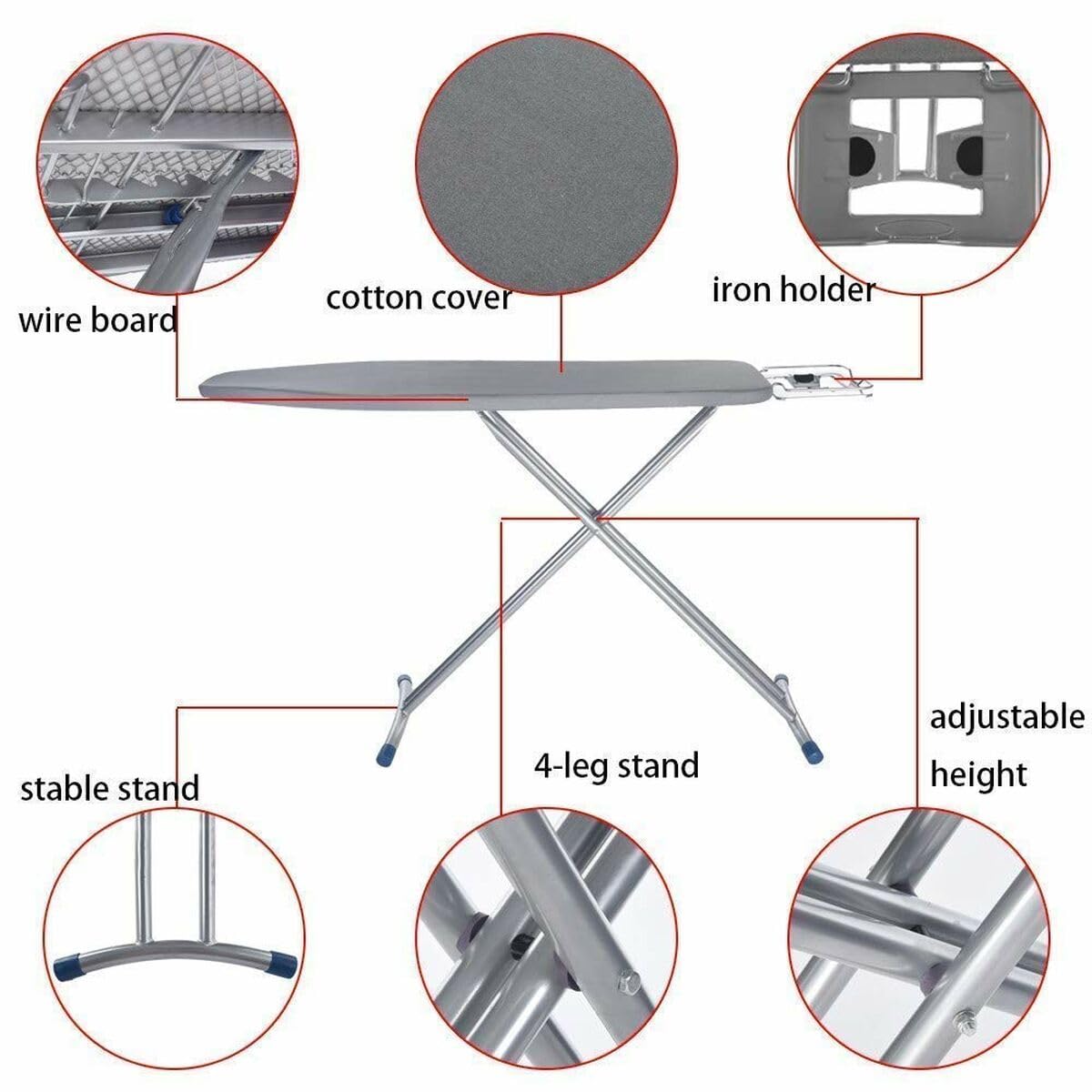 wire board

cotton cover

iron holder

stable stand

4-leg stand

adjustable height