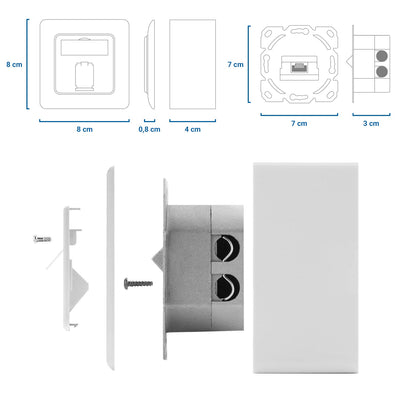 8 cm
8 cm
0,8 cm
4 cm
7 cm
7 cm
3 cm