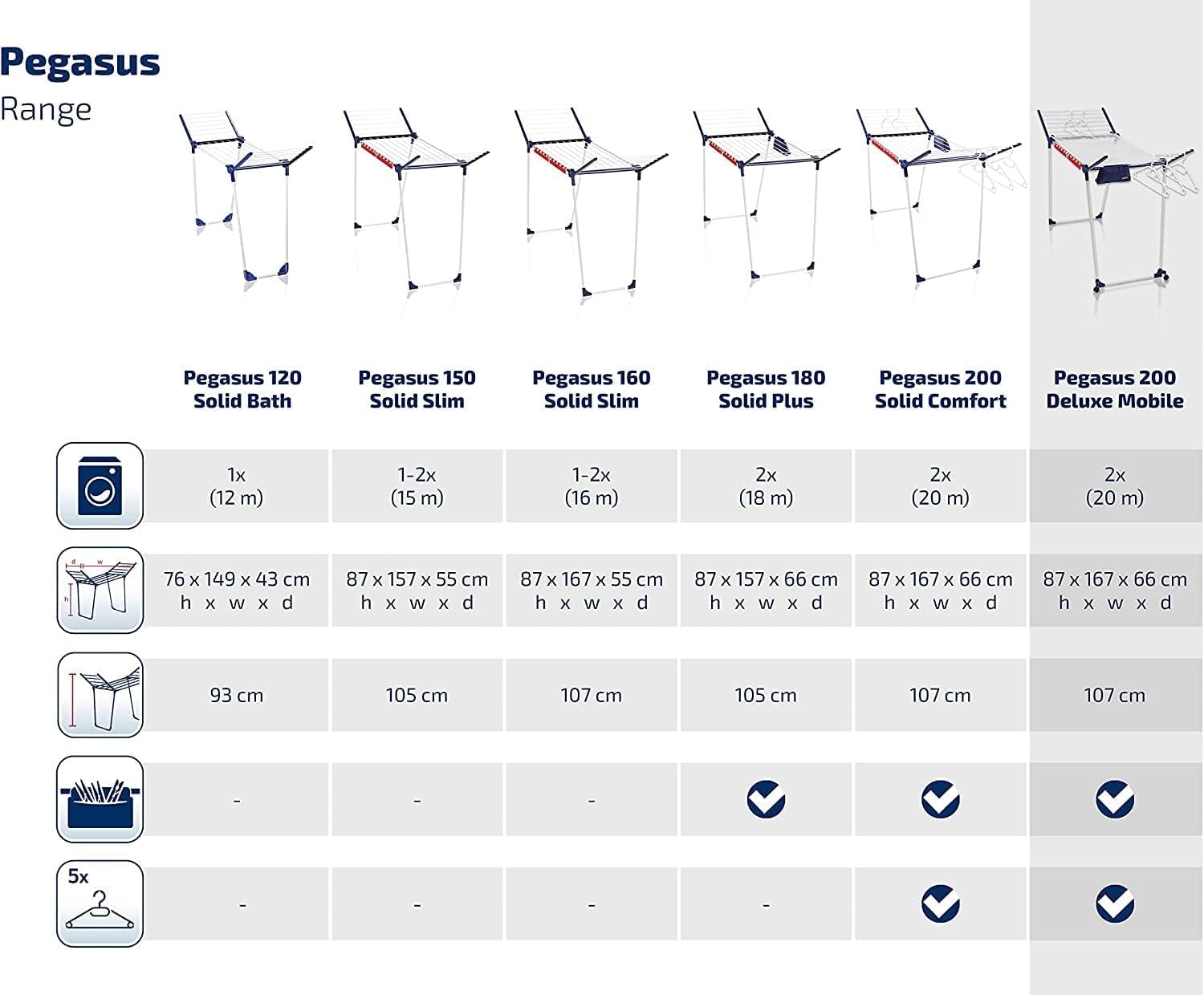 Pegasus
Range

| | Pegasus 120 Solid Bath | Pegasus 150 Solid Slim | Pegasus 160 Solid Slim | Pegasus 180 Solid Plus | Pegasus 200 Solid Comfort | Pegasus 200 Deluxe Mobile |
|---|---|---|---|---|---|---|
| | 1x (12 m) | 1-2x (15 m) | 1-2x (16 m) | 2x (18 m) | 2x (20 m) | 2x (20 m) |
| d w h | 76 x 149 x 43 cm h x w x d | 87 x 157 x 55 cm h x w x d | 87 x 167 x 55 cm h x w x d | 87 x 157 x 66 cm h x w x d | 87 x 167 x 66 cm h x w x d | 87 x 167 x 66 cm h x w x d |
| | 93 cm | 105 cm | 107 cm | 105 cm | 107 cm | 107 cm |
| | - | - | - | ✓ | ✓ | ✓ |
| 5x | - | - | - | - | ✓ | ✓ |